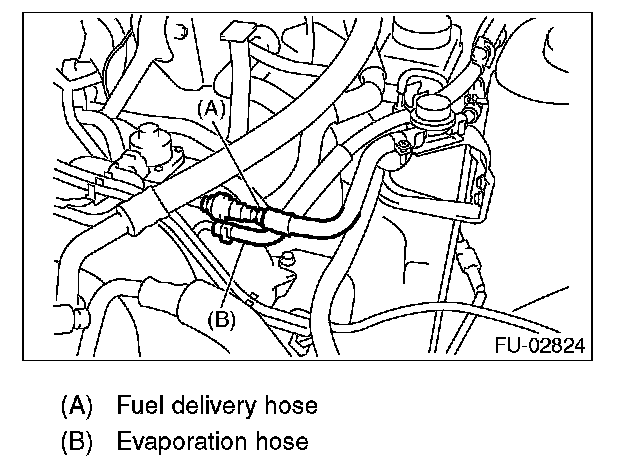 (A)

(B)

FU-02824

(A) Fuel delivery hose
(B) Evaporation hose