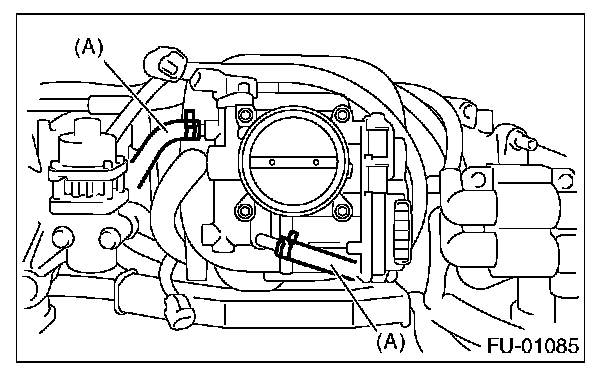 (A)
(A)
FU-01085