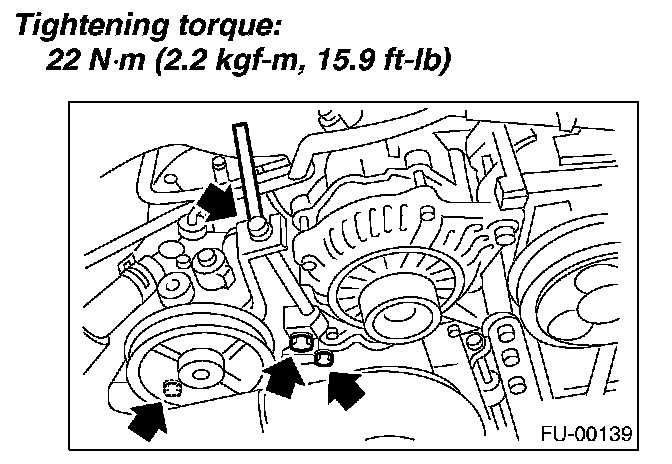 Tightening torque:
22 N·m (2.2 kgf-m, 15.9 ft-lb)

FU-00139