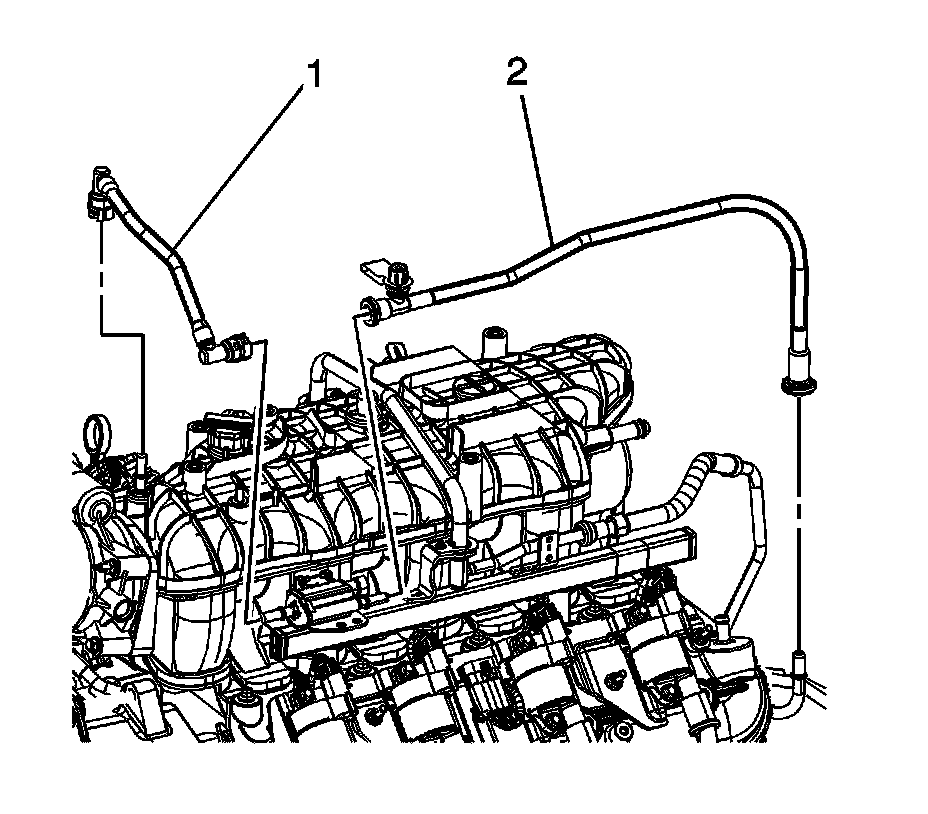 1
2