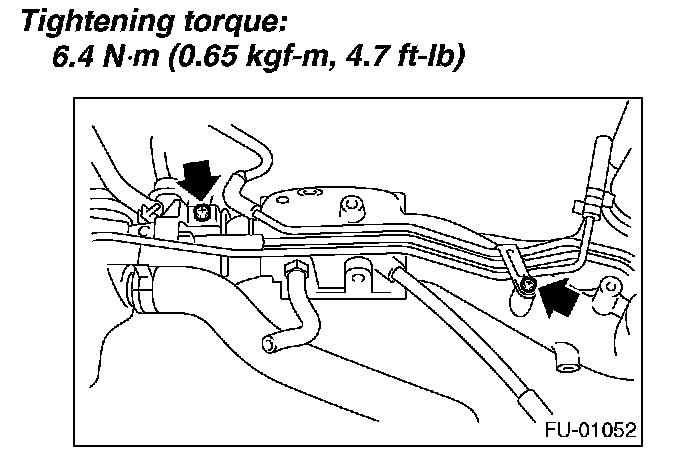 Tightening torque:
6.4 N·m (0.65 kgf-m, 4.7 ft-lb)

FU-01052