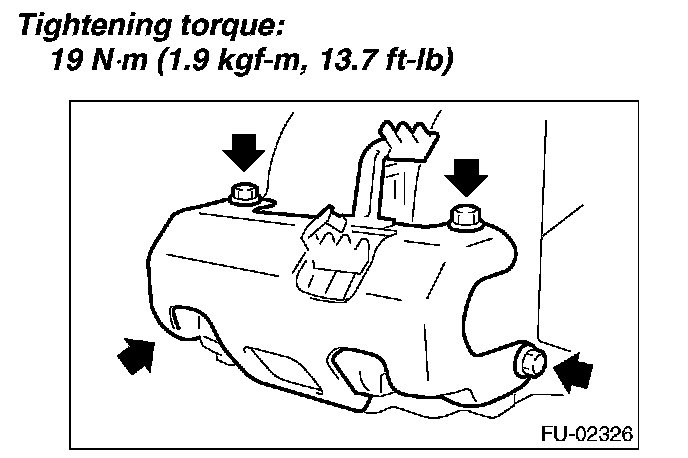 Tightening torque:
19 N·m (1.9 kgf-m, 13.7 ft-lb)

FU-02326