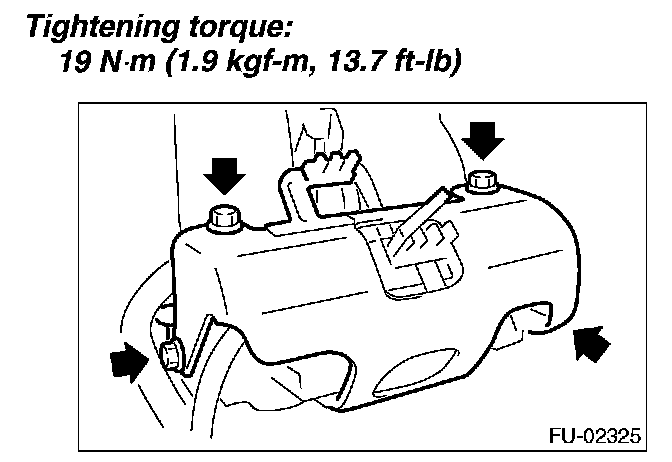 Tightening torque:
19 N·m (1.9 kgf-m, 13.7 ft-lb)

FU-02325