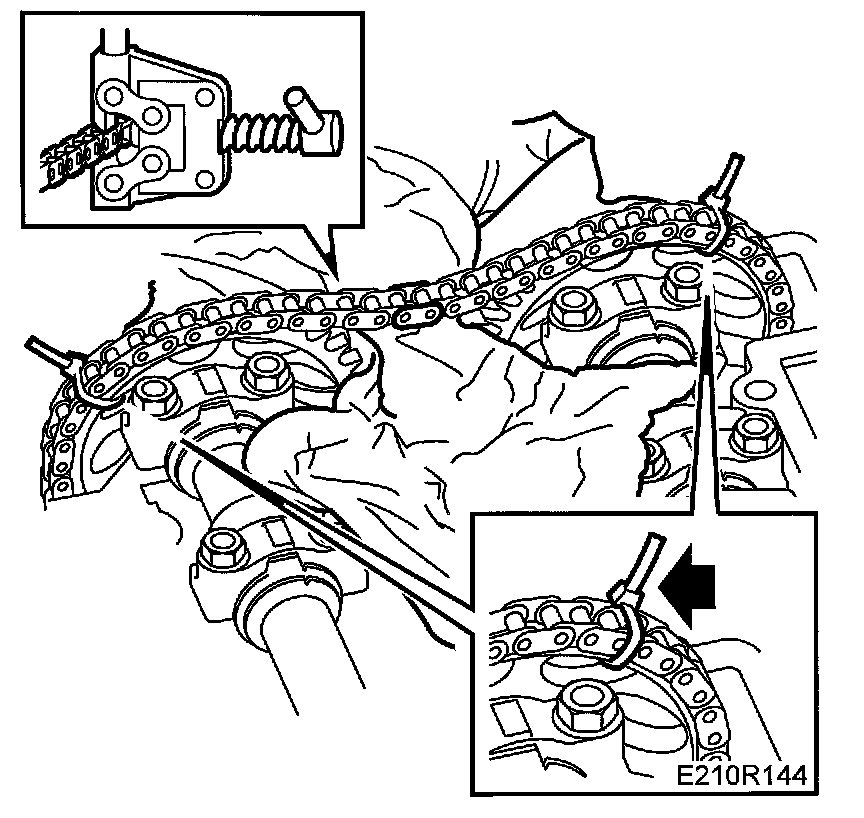 E210R144