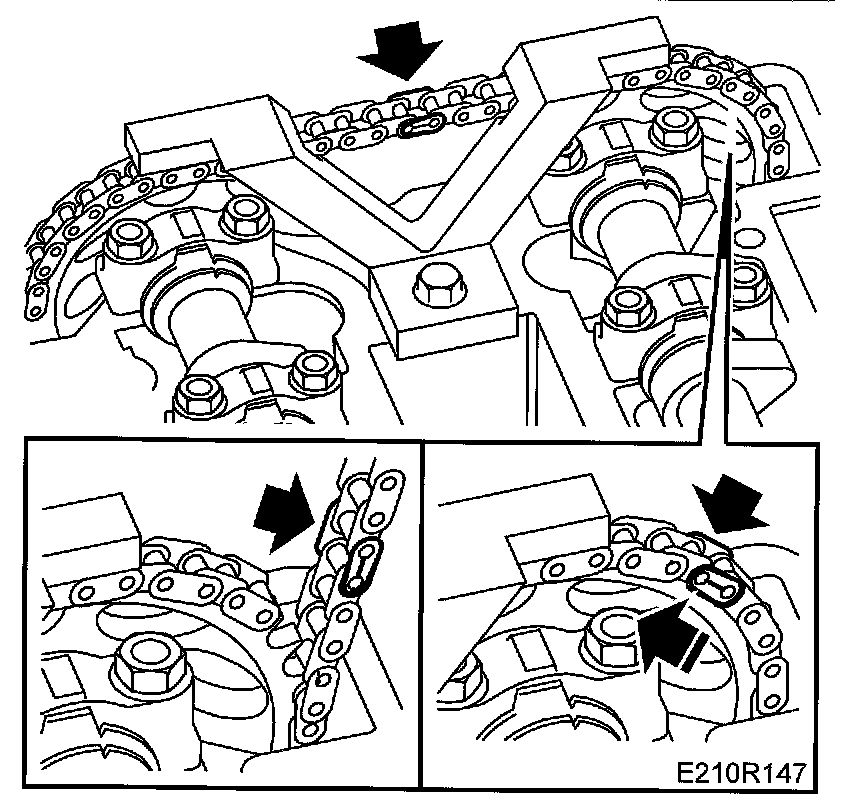 E210R147