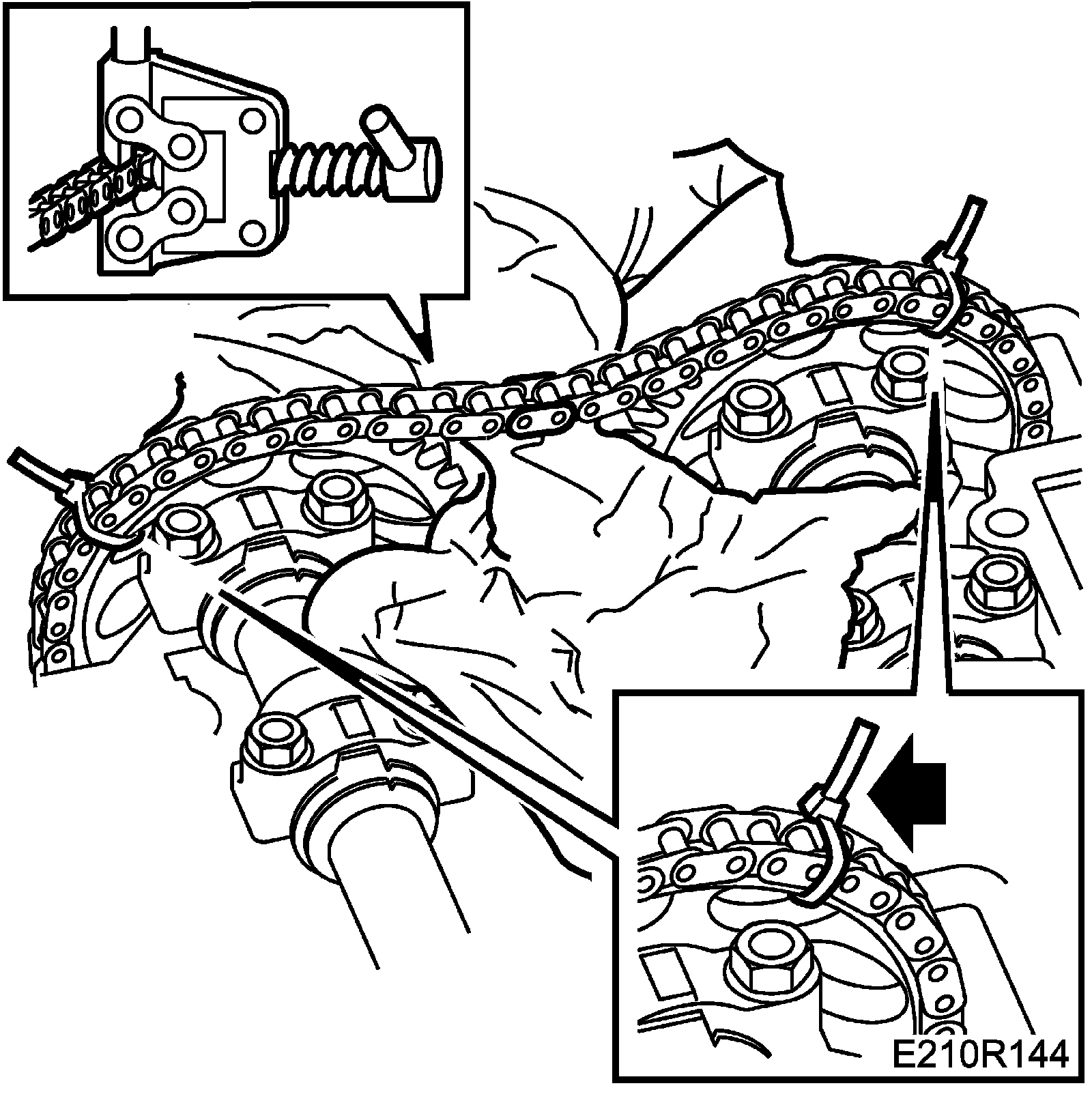 E210R144