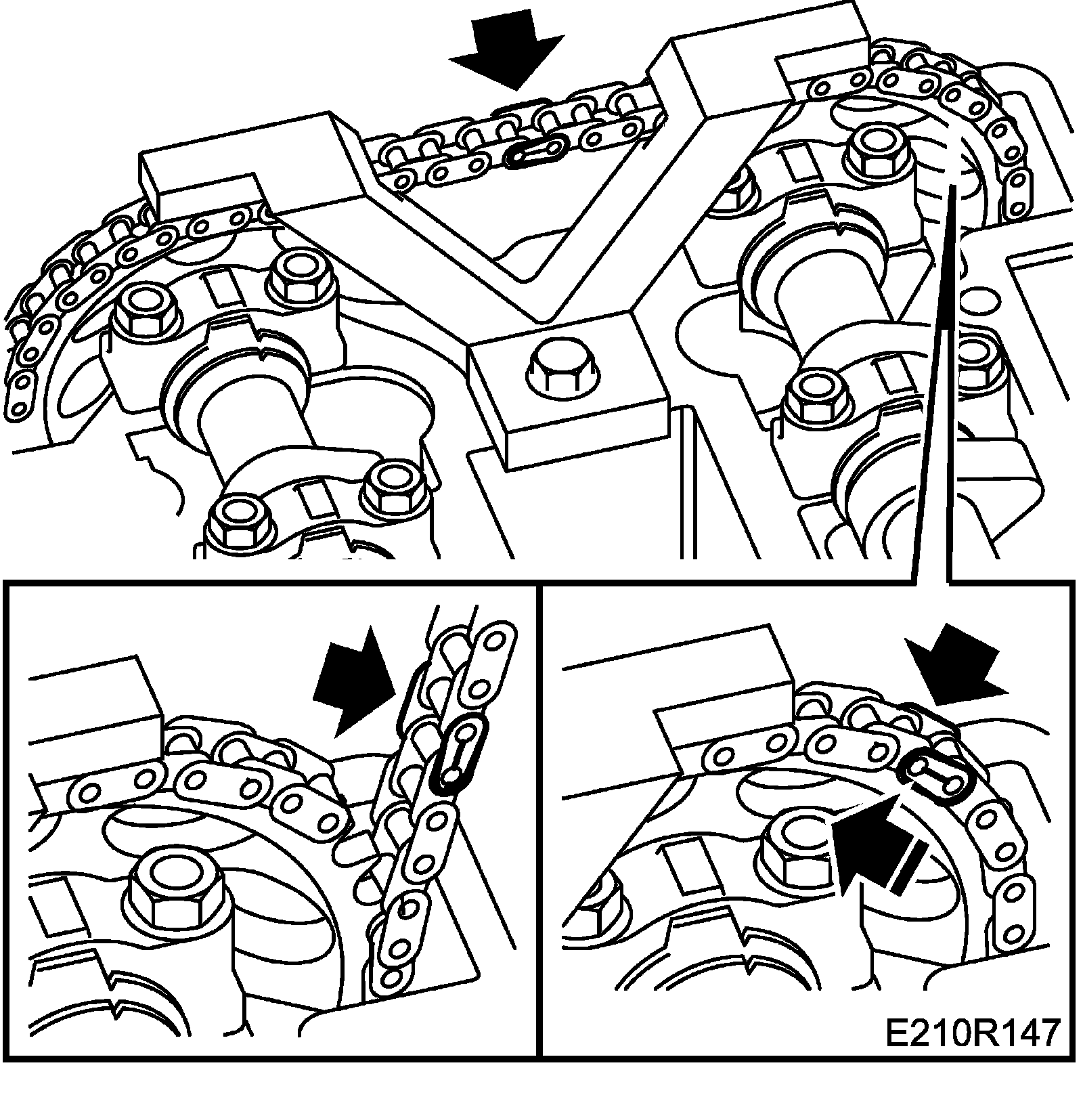 E210R147