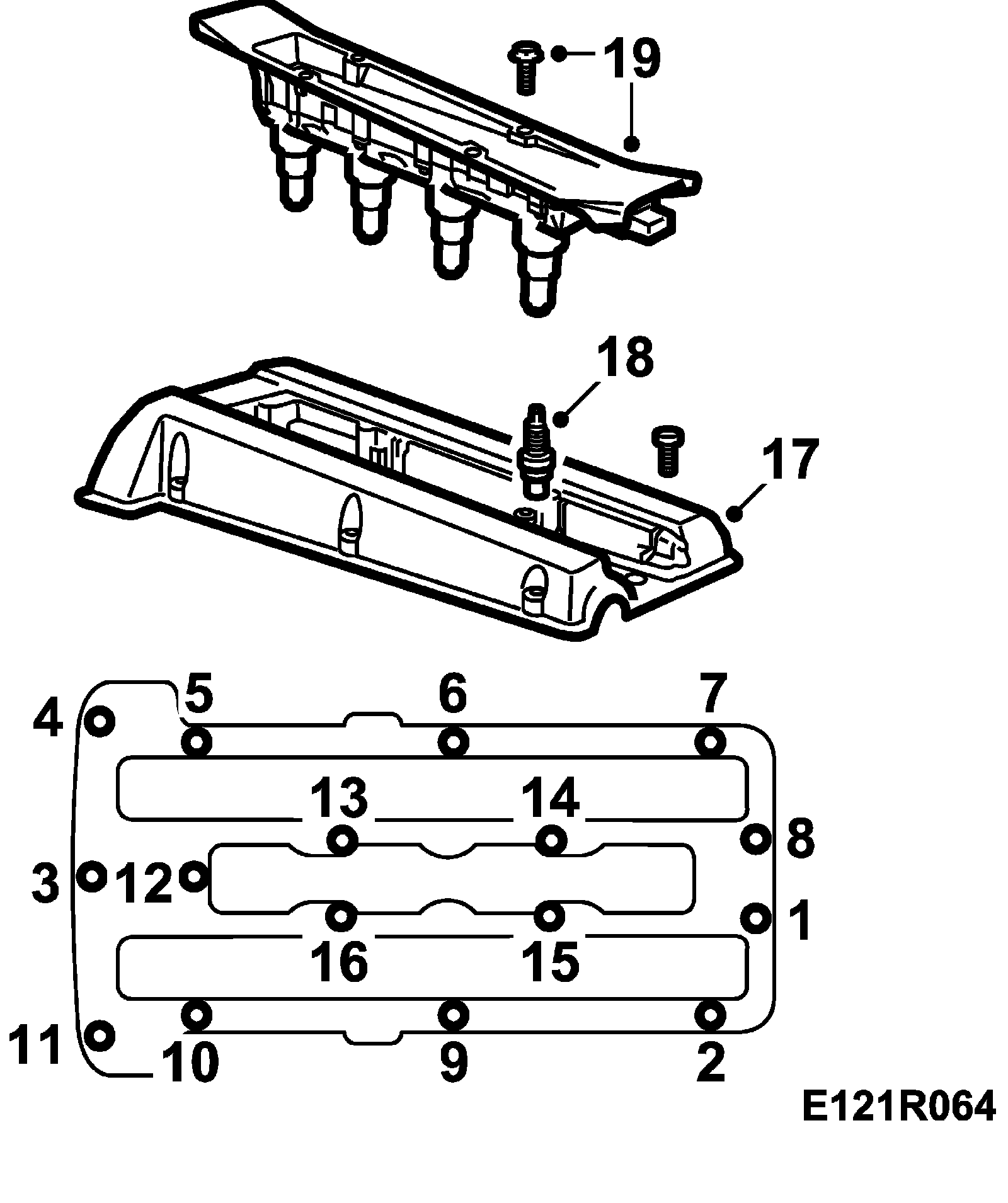 19

18

17

5
6
7
4
13
14
8
3
12
1
16
15
11
10
9
2

E121R064