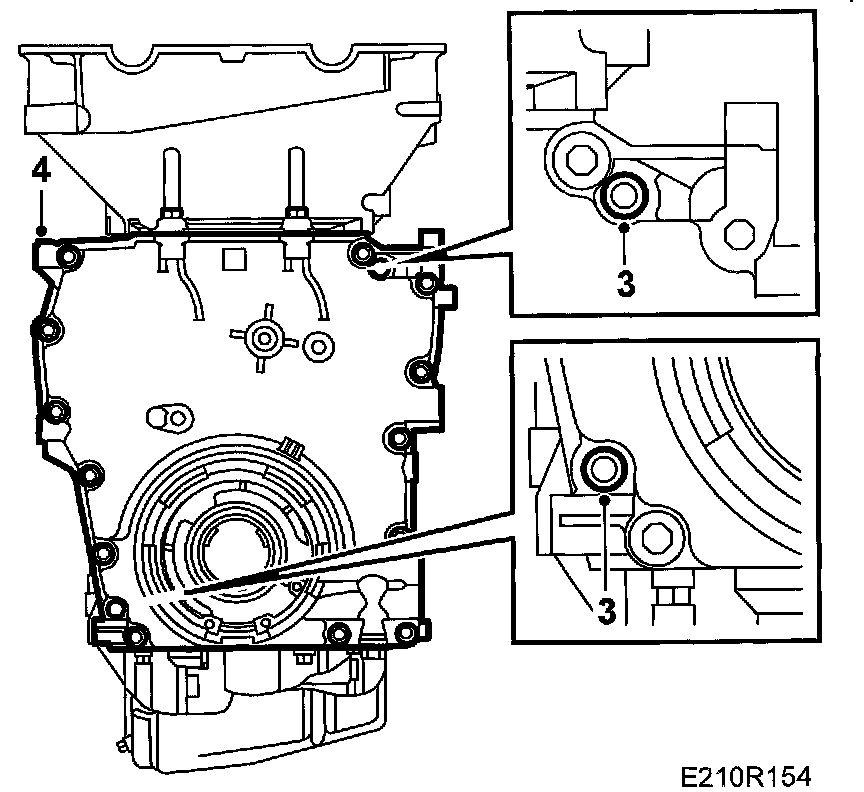 4

3

3

E210R154