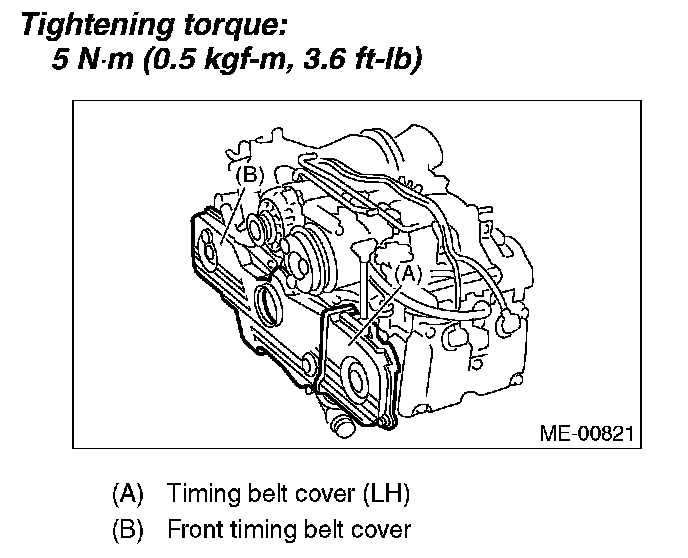 Tightening torque:
5 N·m (0.5 kgf-m, 3.6 ft-lb)

(B)
(A)
ME-00821

(A) Timing belt cover (LH)
(B) Front timing belt cover