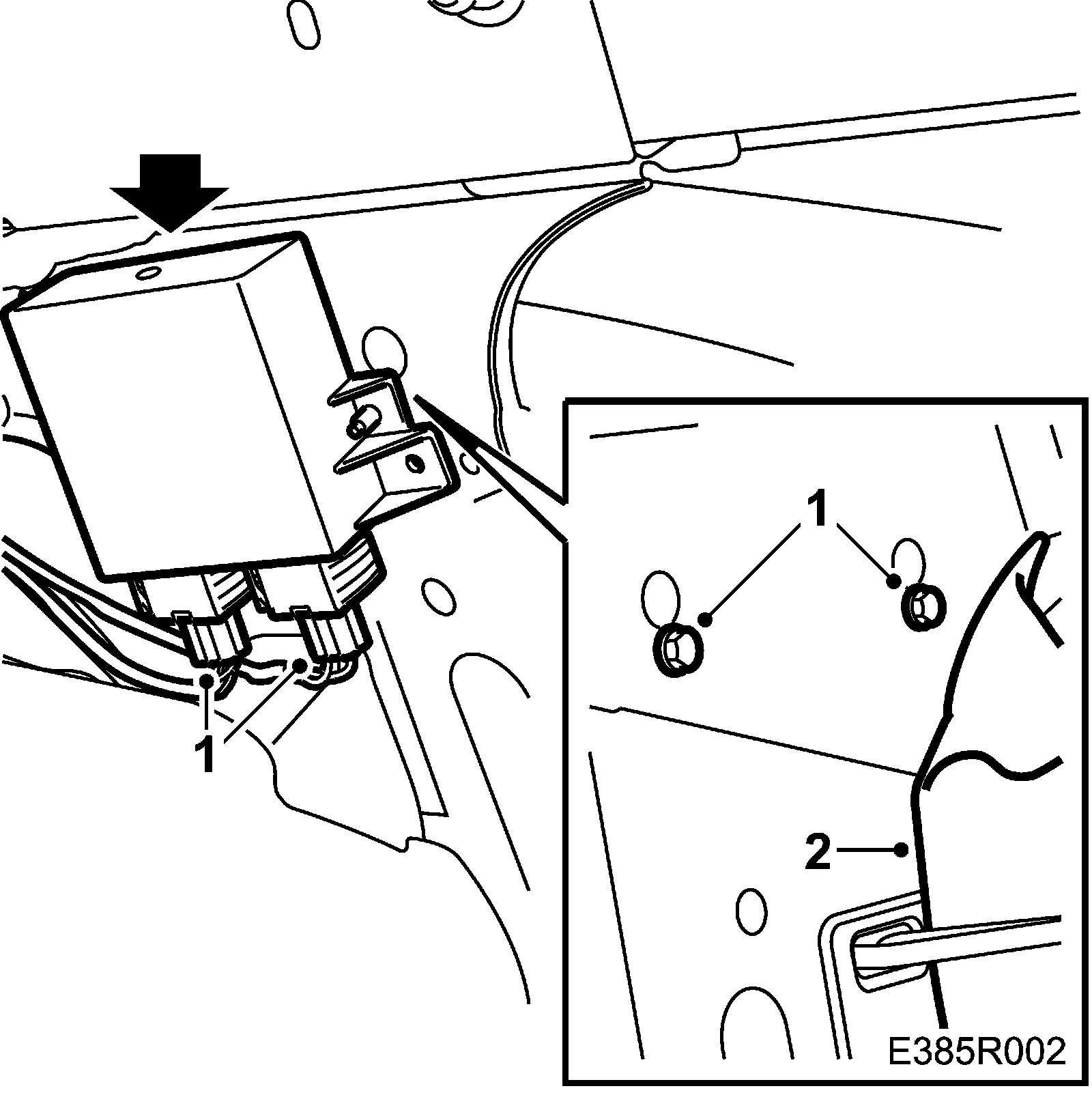 1
1
2
E385R002