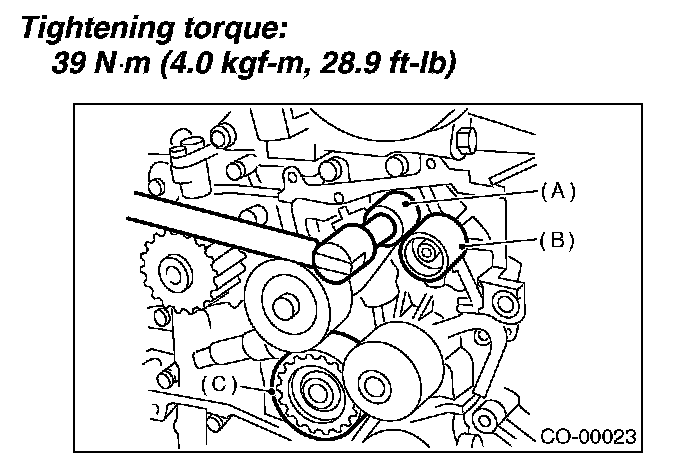 Tightening torque:
39 N·m (4.0 kgf-m, 28.9 ft-lb)

(A)
(B)
(C)
CO-00023