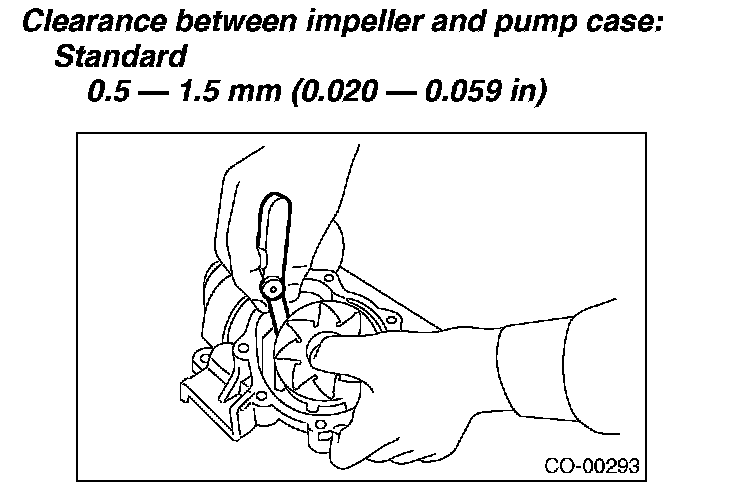 Clearance between impeller and pump case:
Standard
0.5 — 1.5 mm (0.020 — 0.059 in)

CO-00293