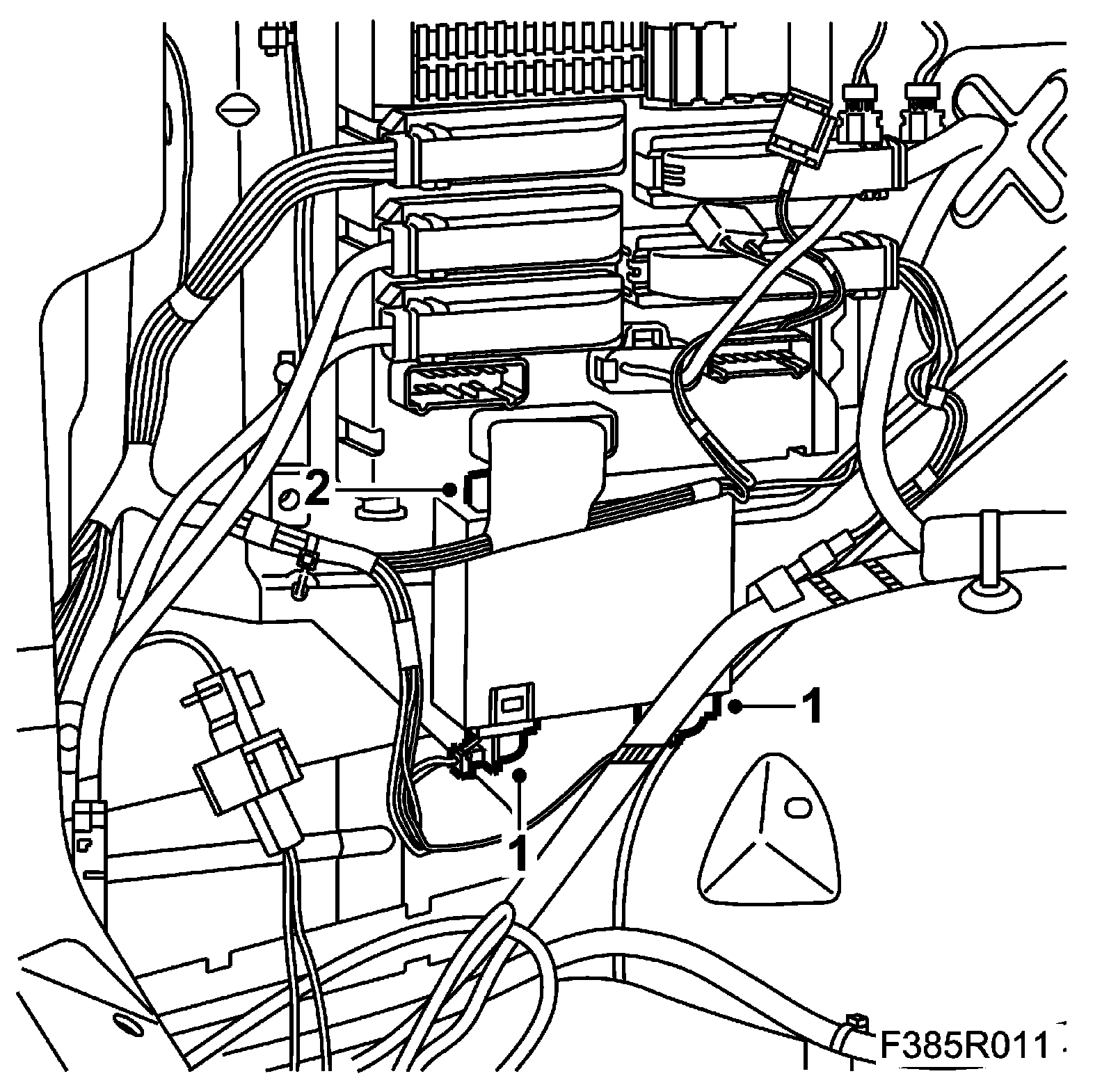 2
1
1
F385R011