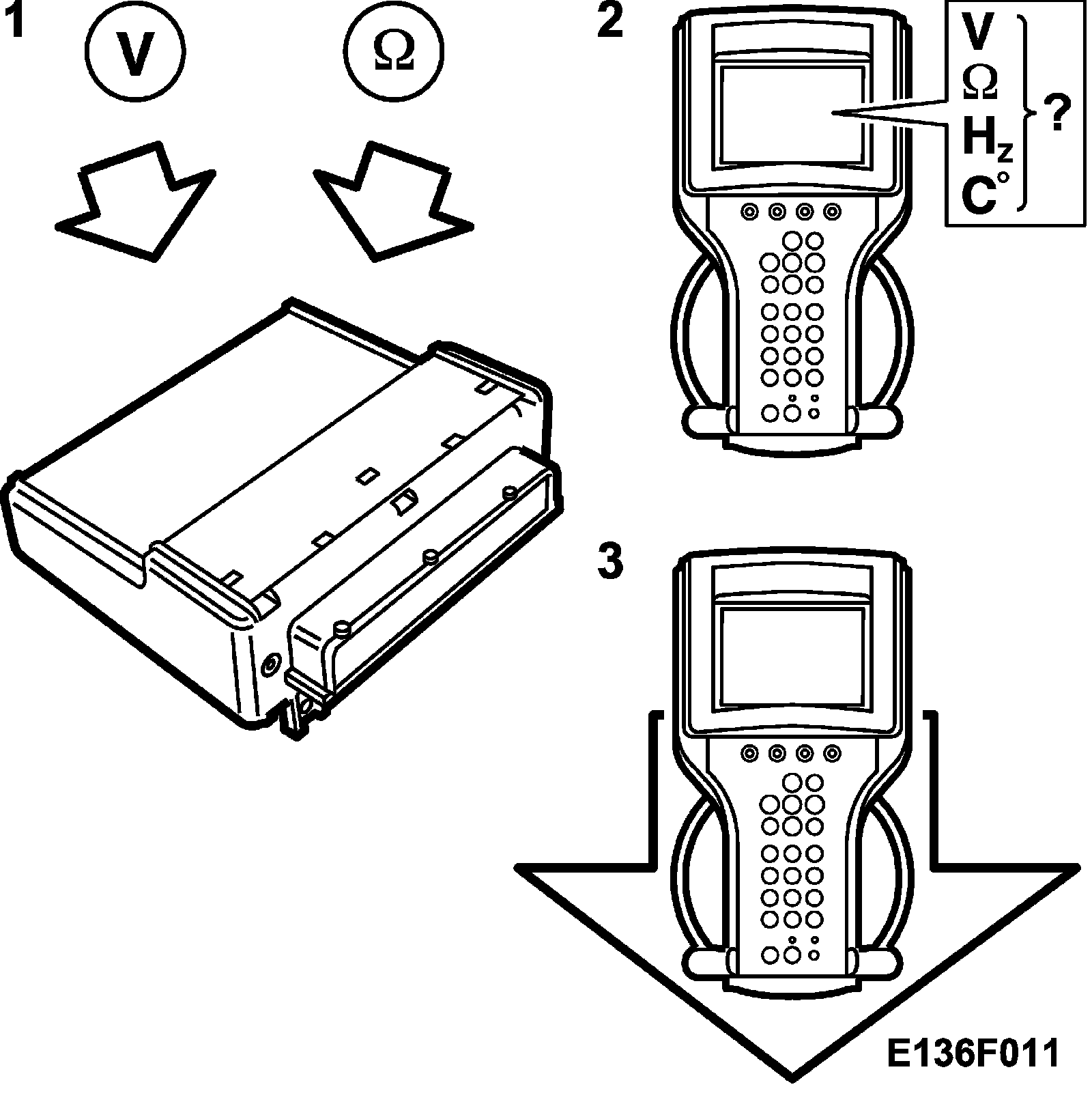 1

V

Ω

2

V
Ω
$H_z$
C°

?

3

E136F011