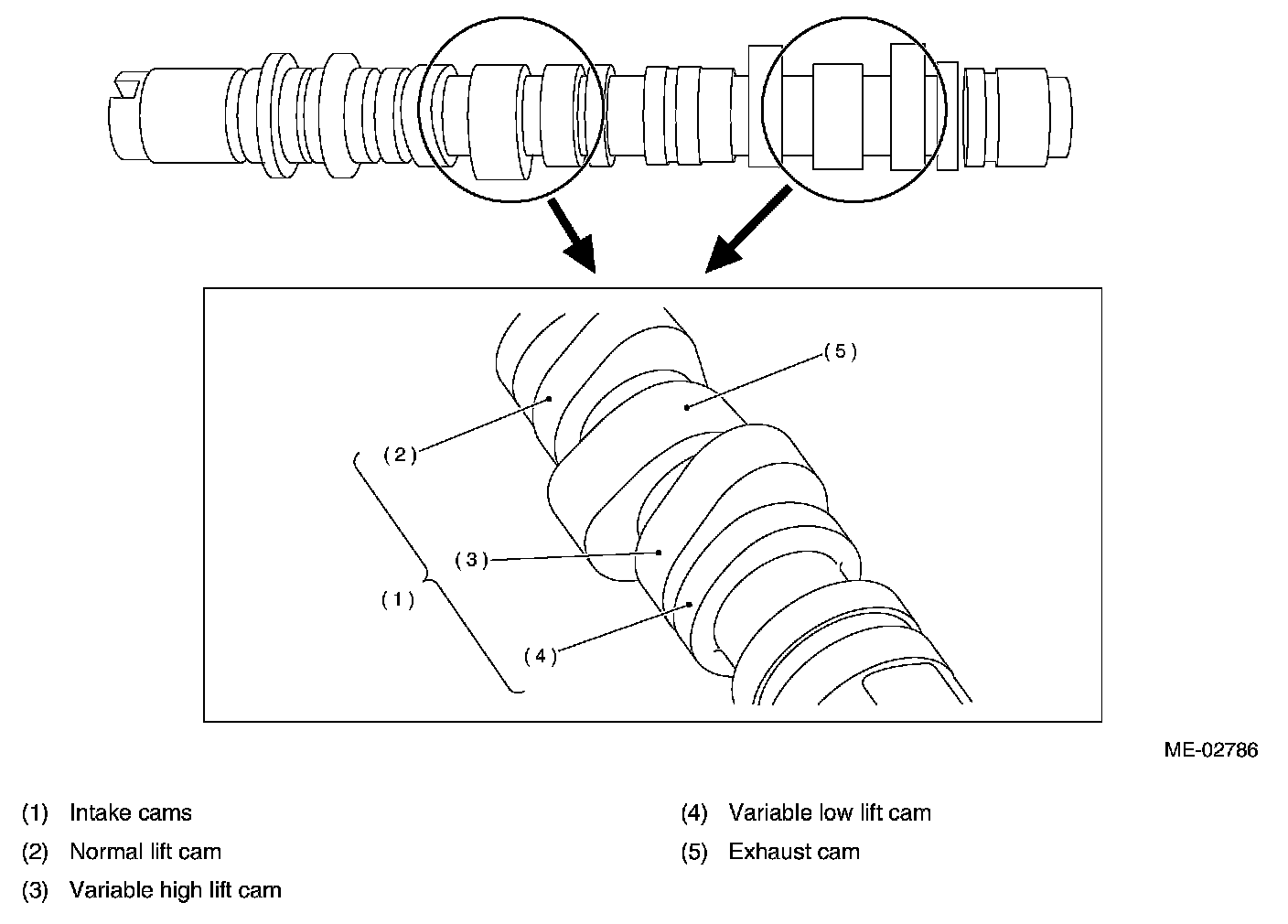 (5)

(2)

(3)

(1)

(4)

ME-02786

(1) Intake cams
(2) Normal lift cam
(3) Variable high lift cam

(4) Variable low lift cam
(5) Exhaust cam