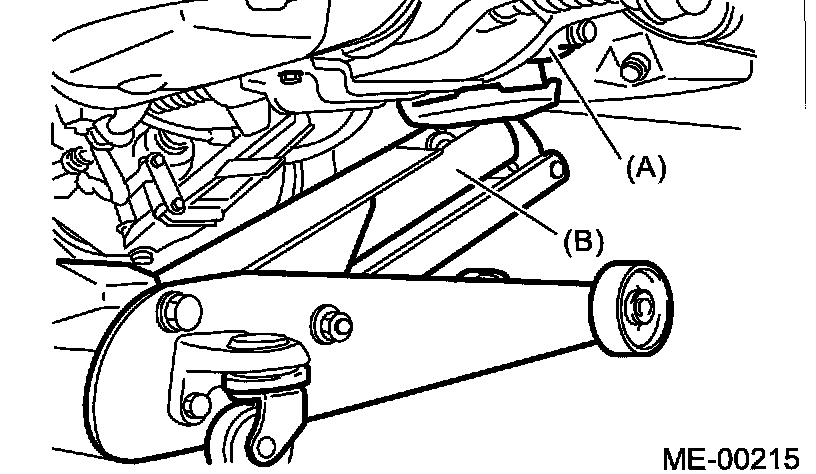 (A)

(B)

ME-00215