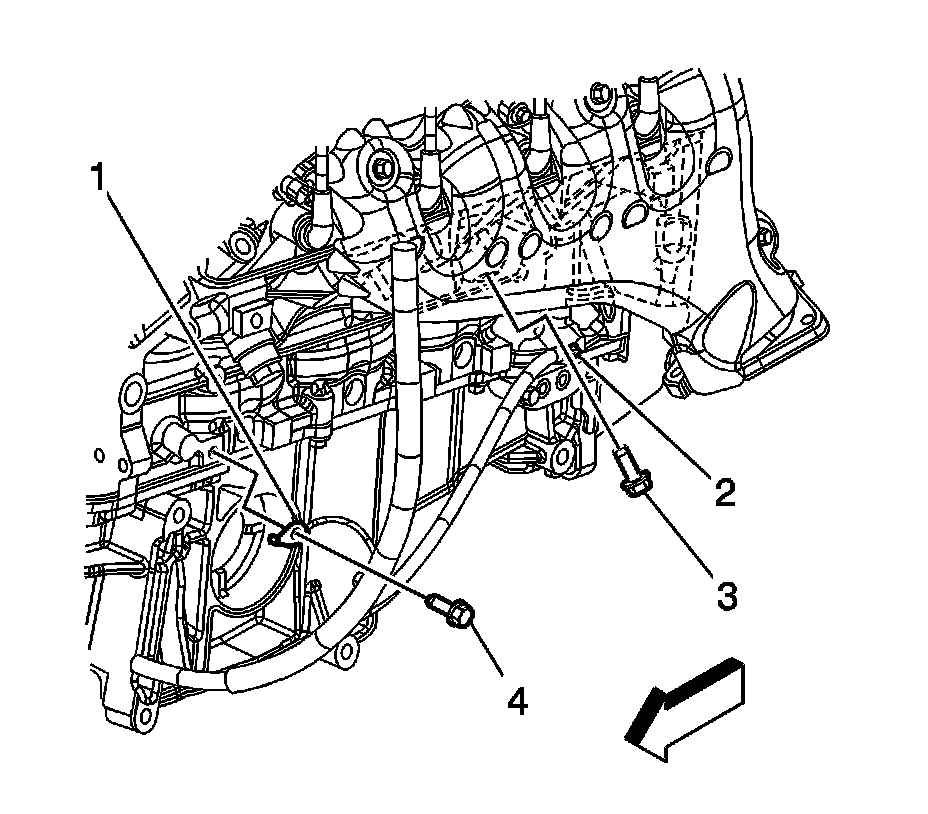 1
2
3
4