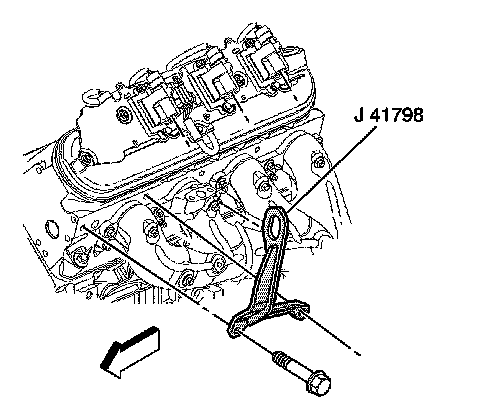 J 41798