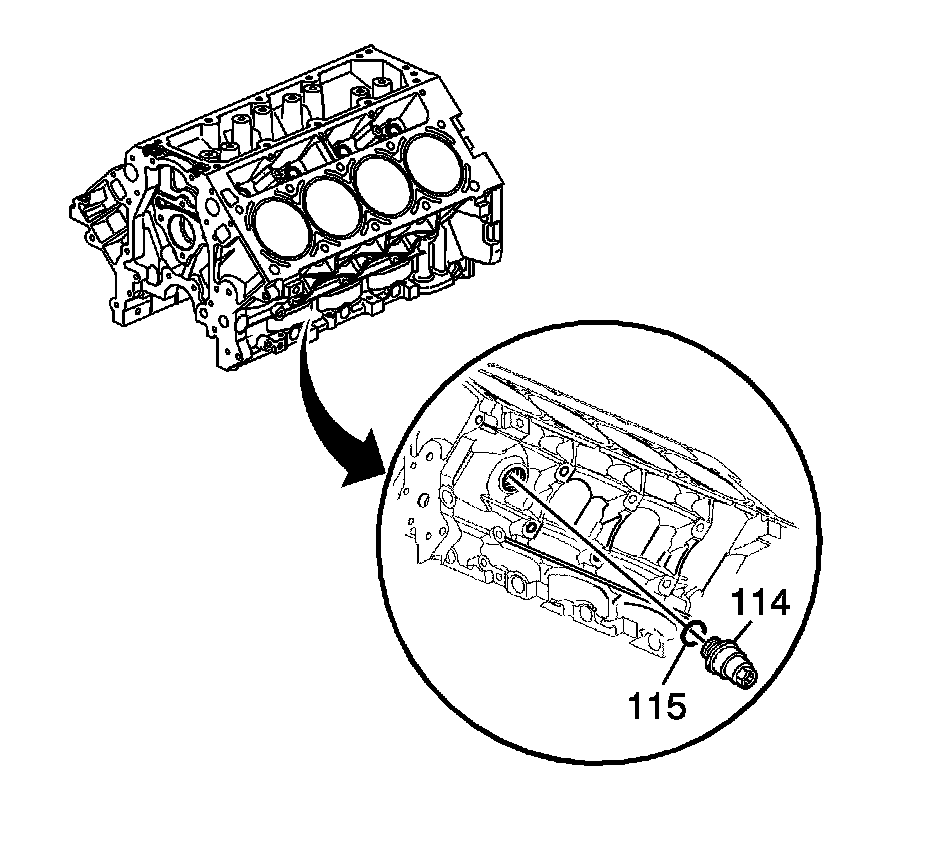 114
115