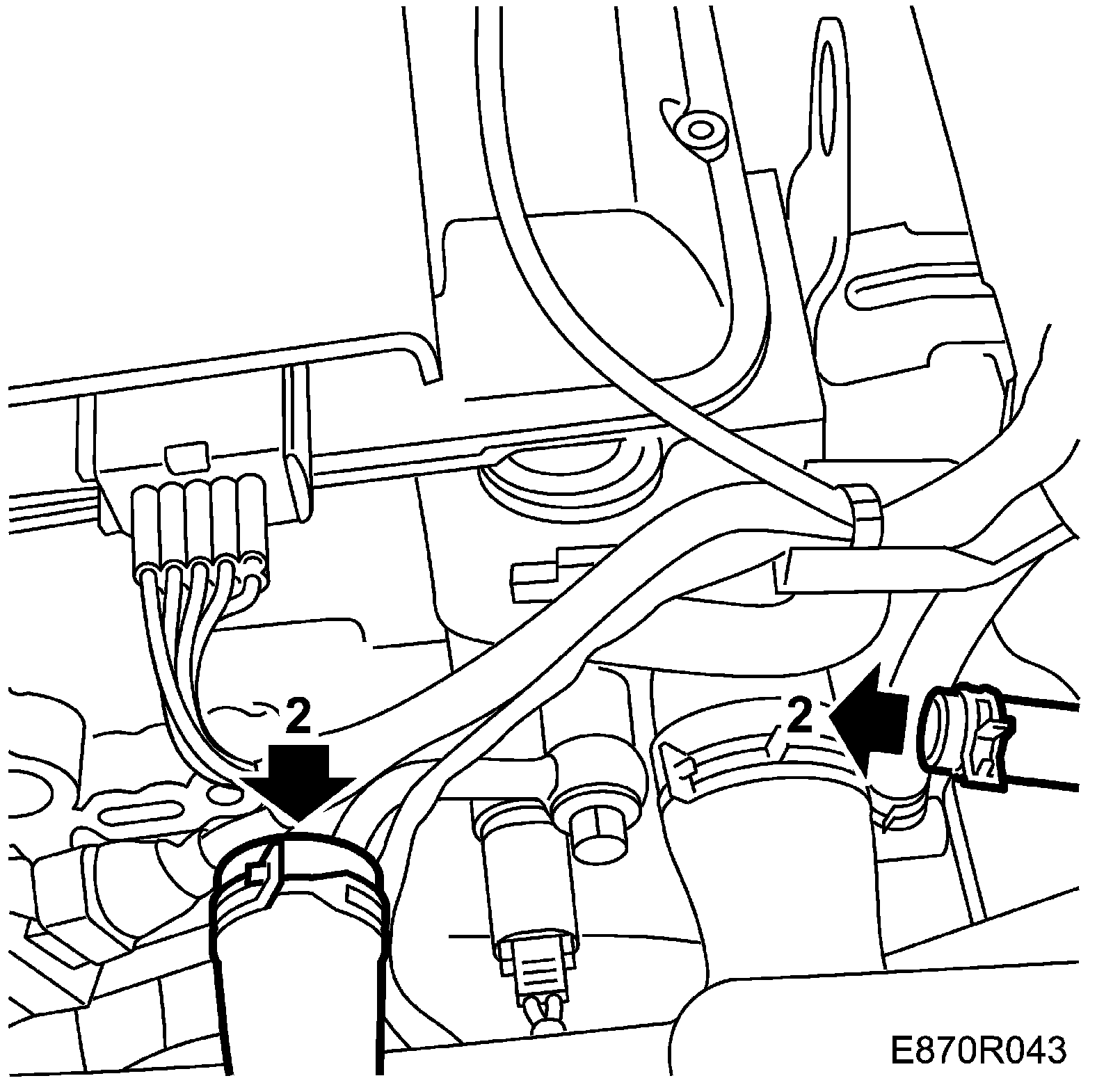 2
2
E870R043