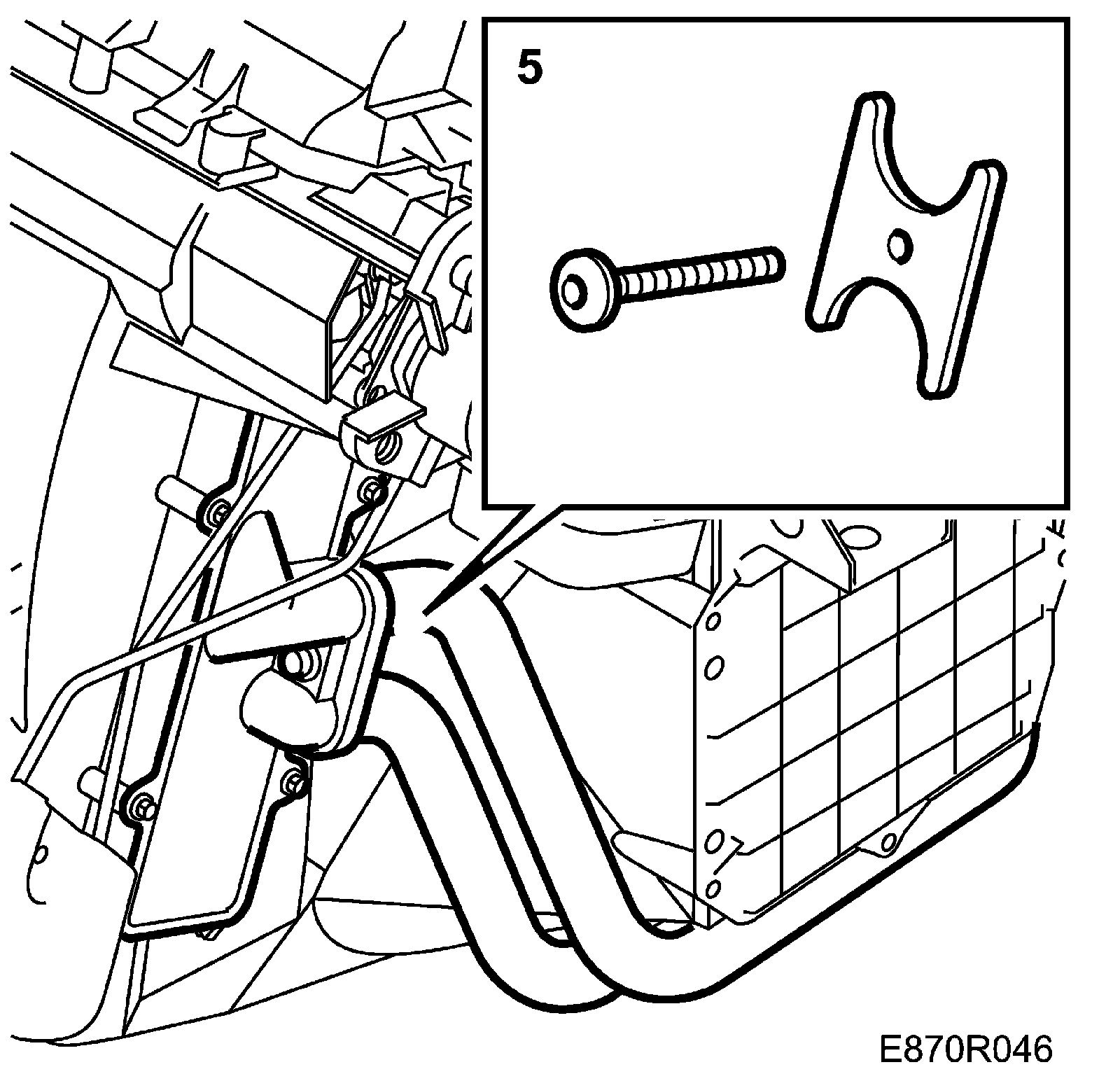 5

E870R046