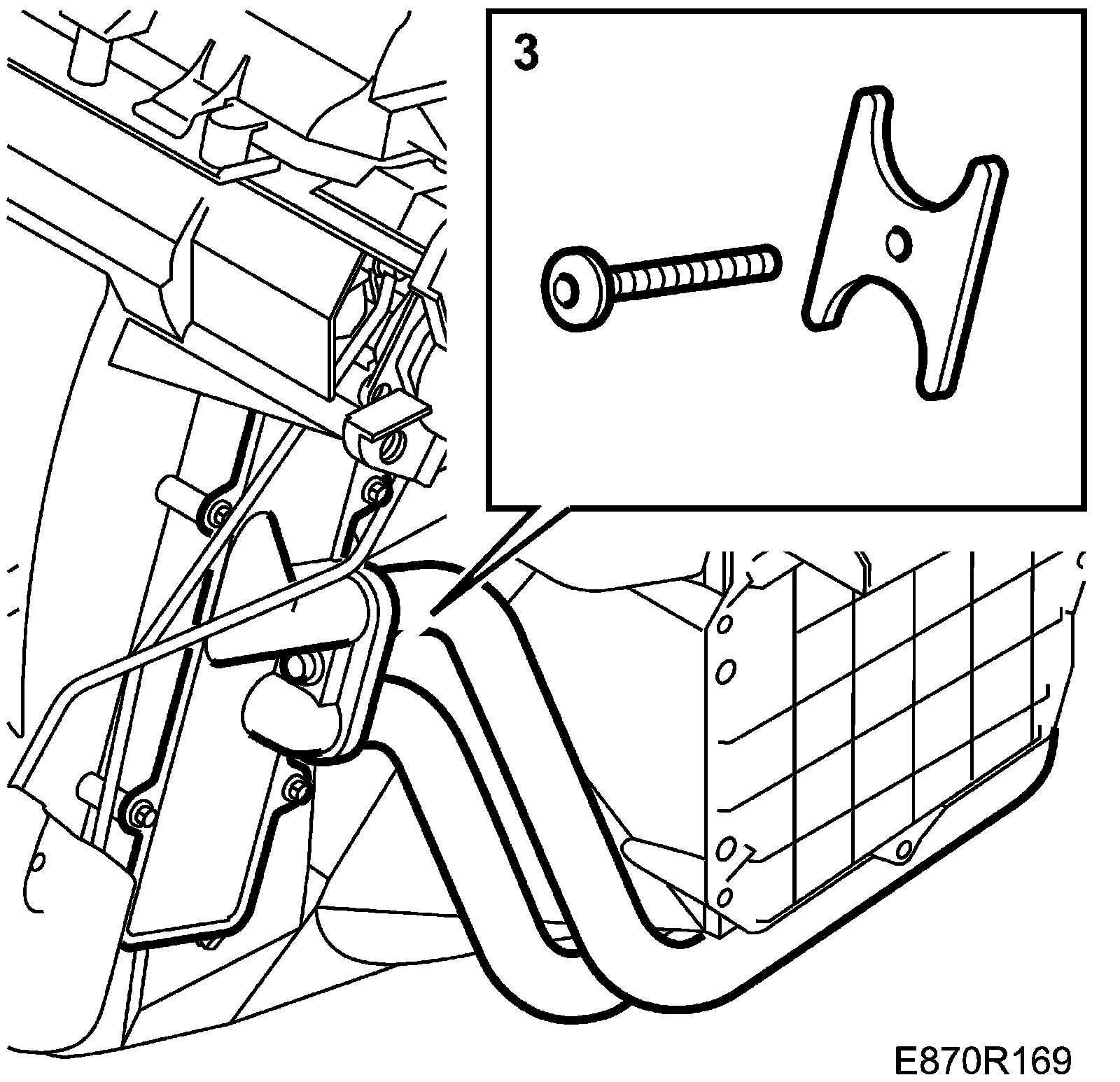 3

E870R169