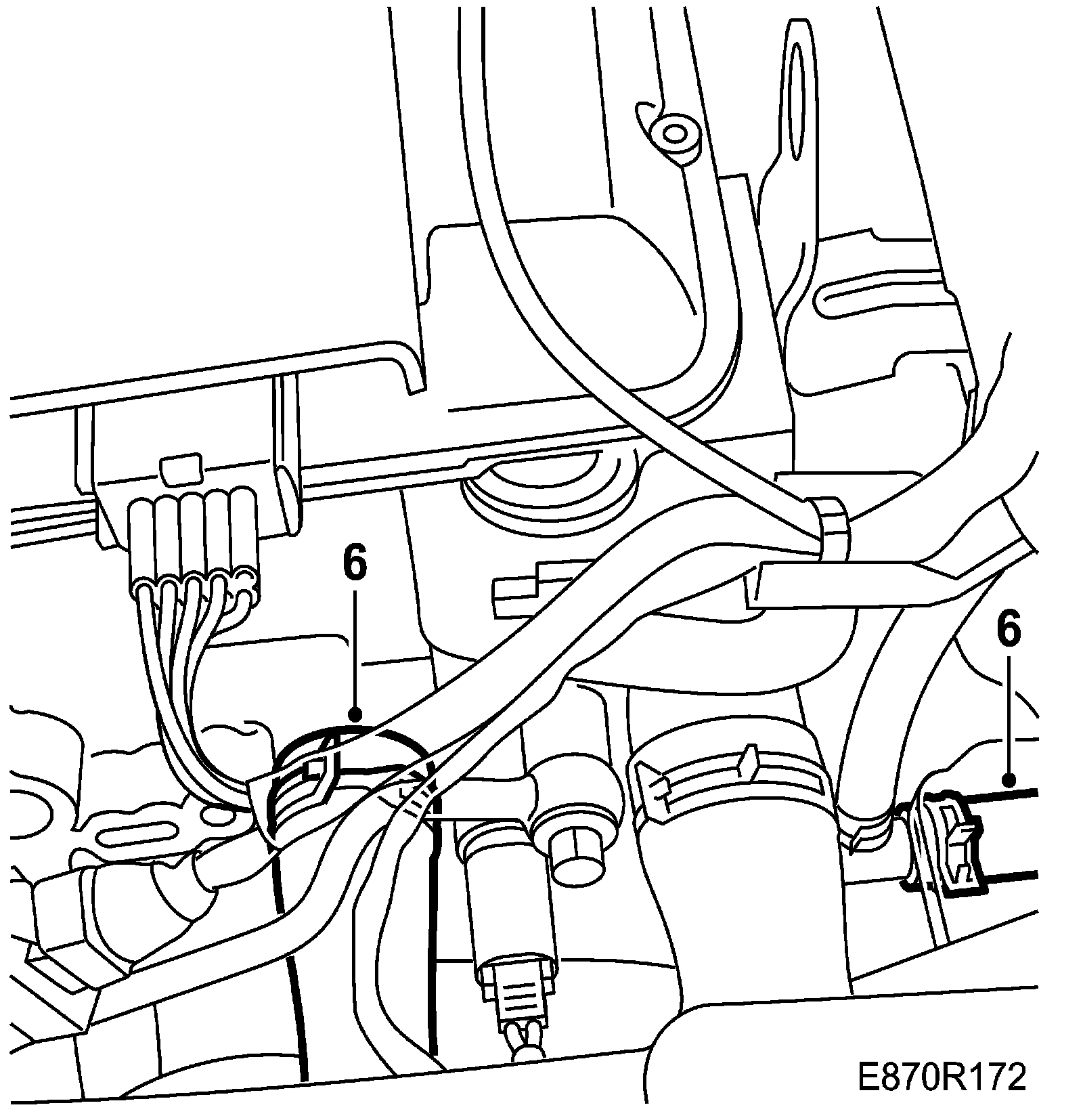 6

6

E870R172