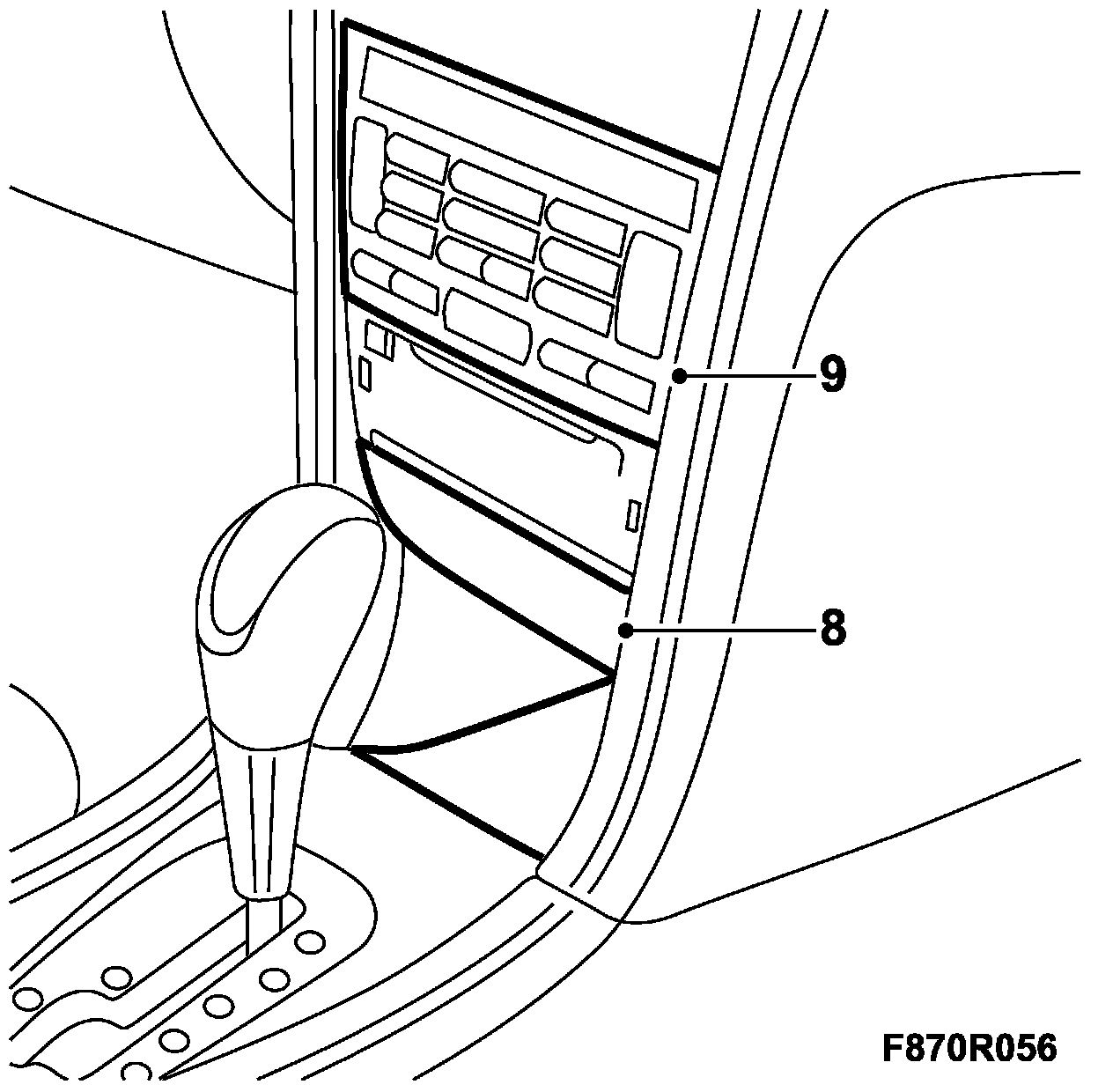 9
8
F870R056