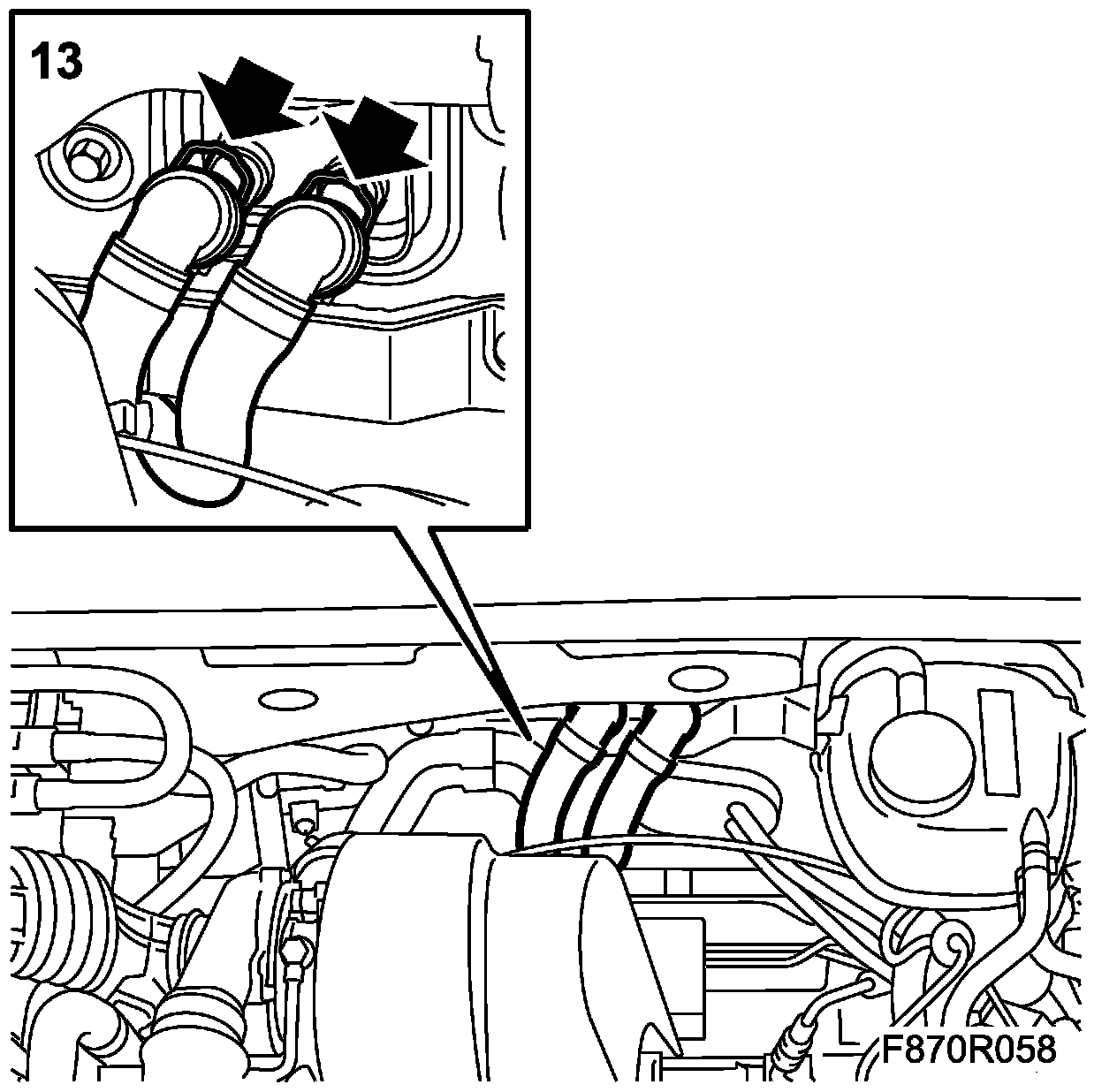 13

F870R058