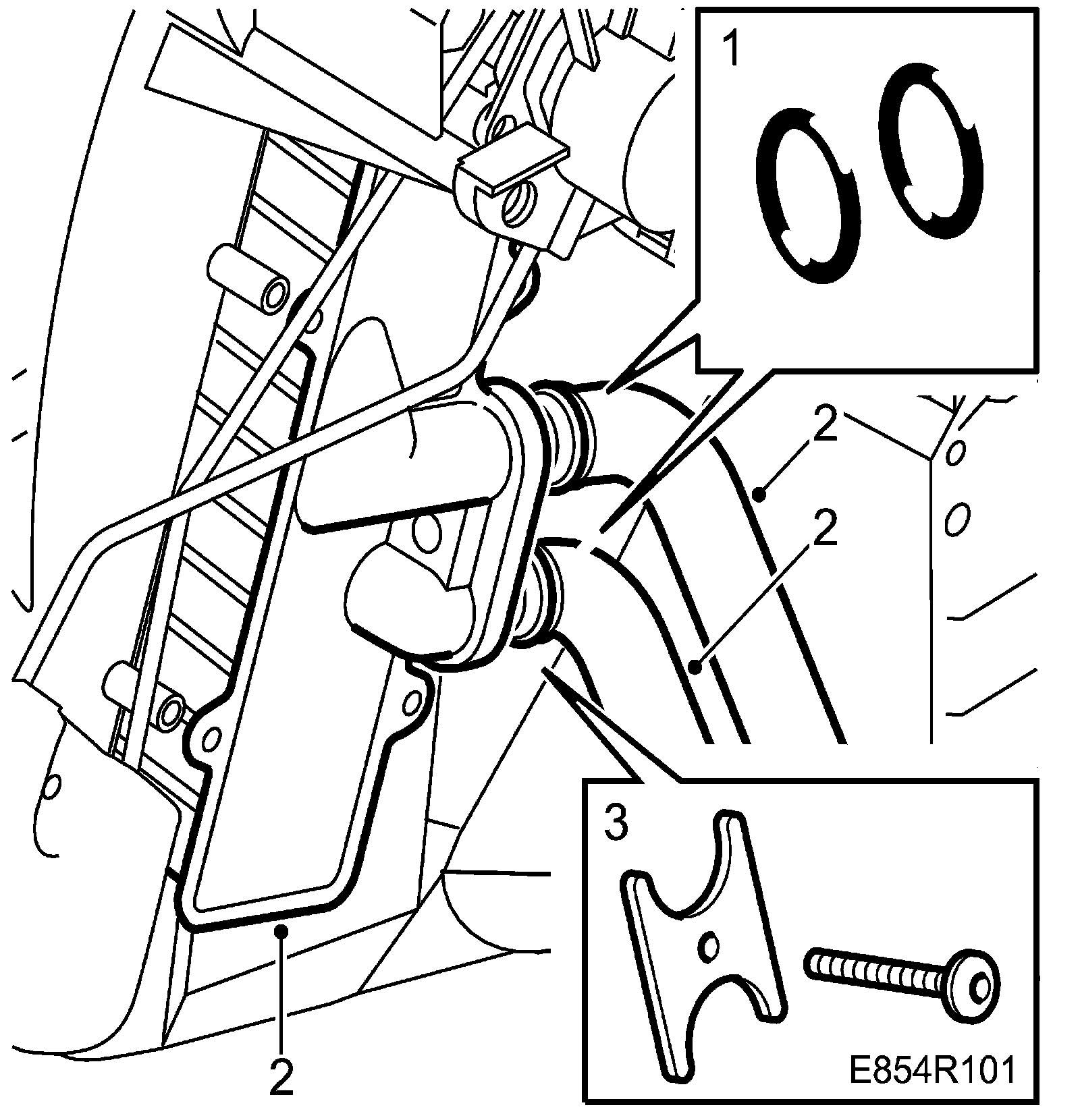 1
2
2
3
2
E854R101