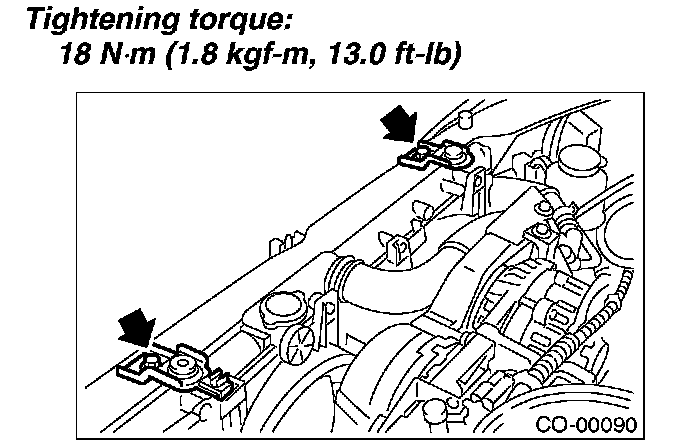 Tightening torque:
18 N·m (1.8 kgf-m, 13.0 ft-lb)

CO-00090