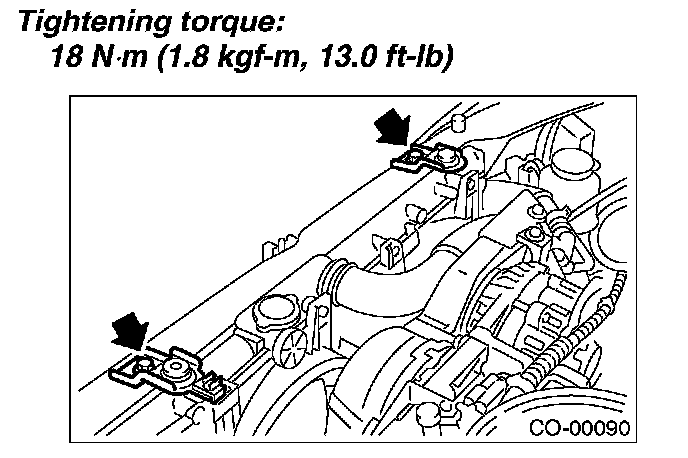 Tightening torque:
18 N·m (1.8 kgf-m, 13.0 ft-lb)

CO-00090