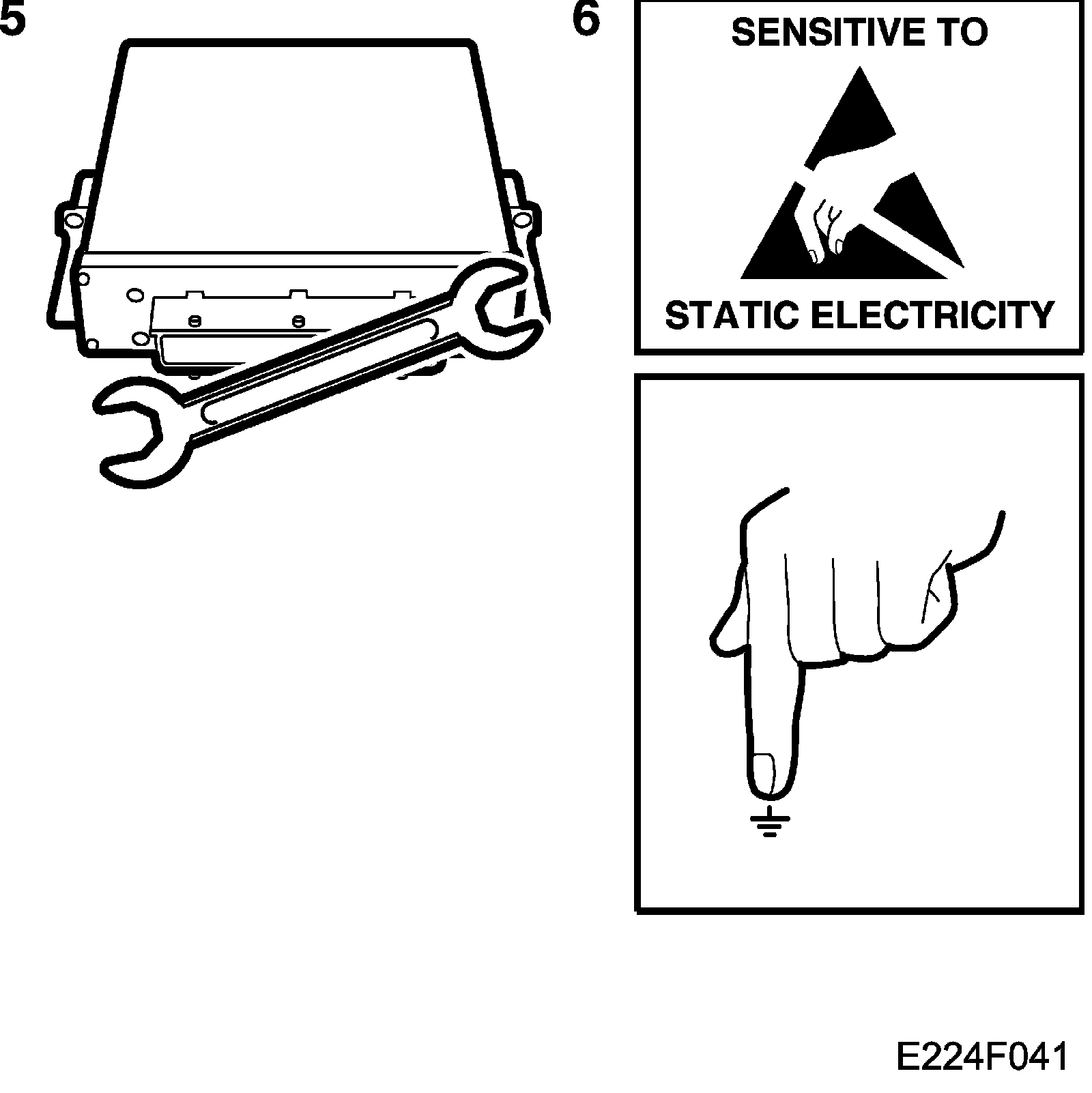 5

6

SENSITIVE TO

STATIC ELECTRICITY

E224F041