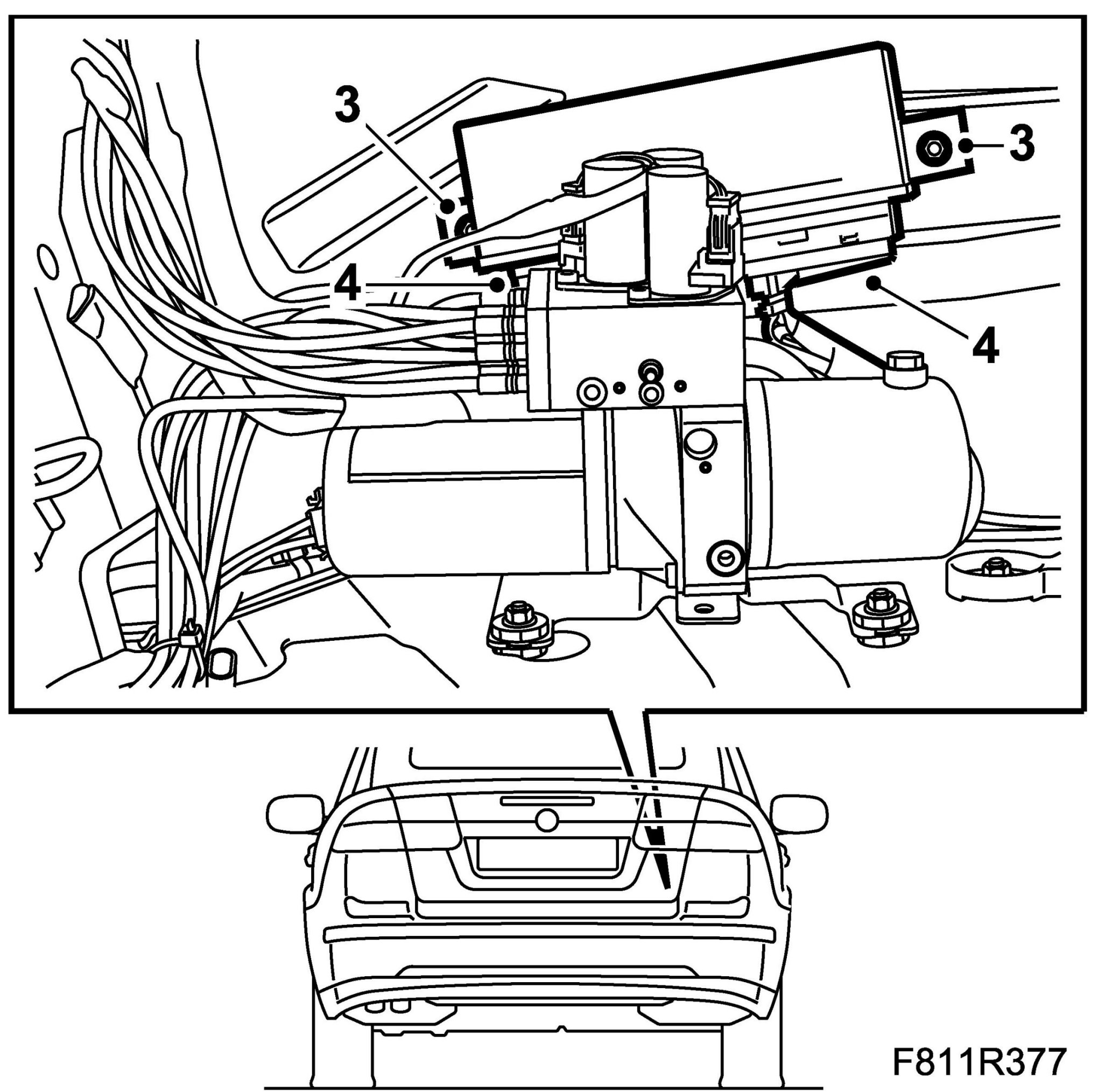 3
3
4
4
F811R377