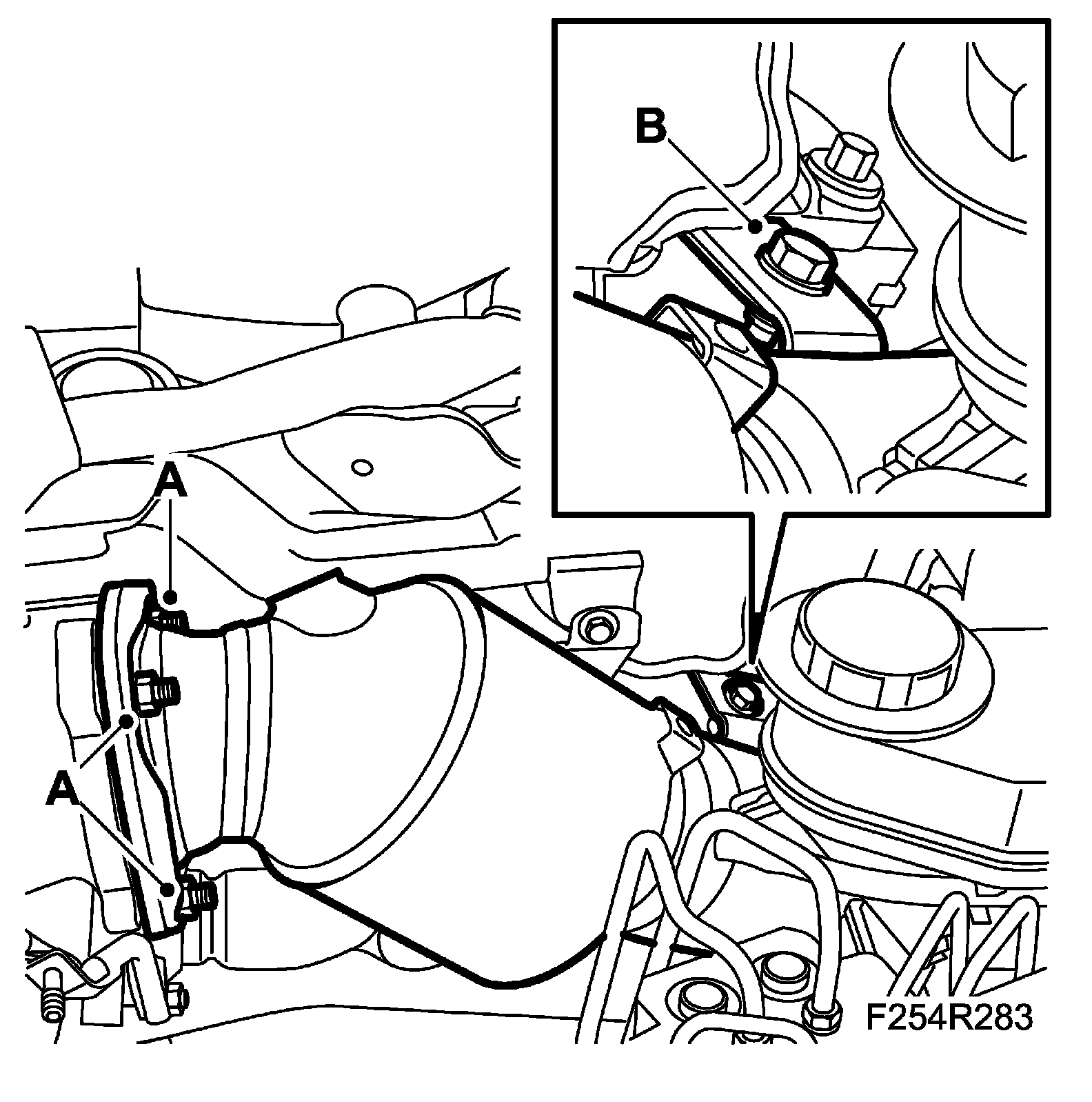 B
A
A
F254R283