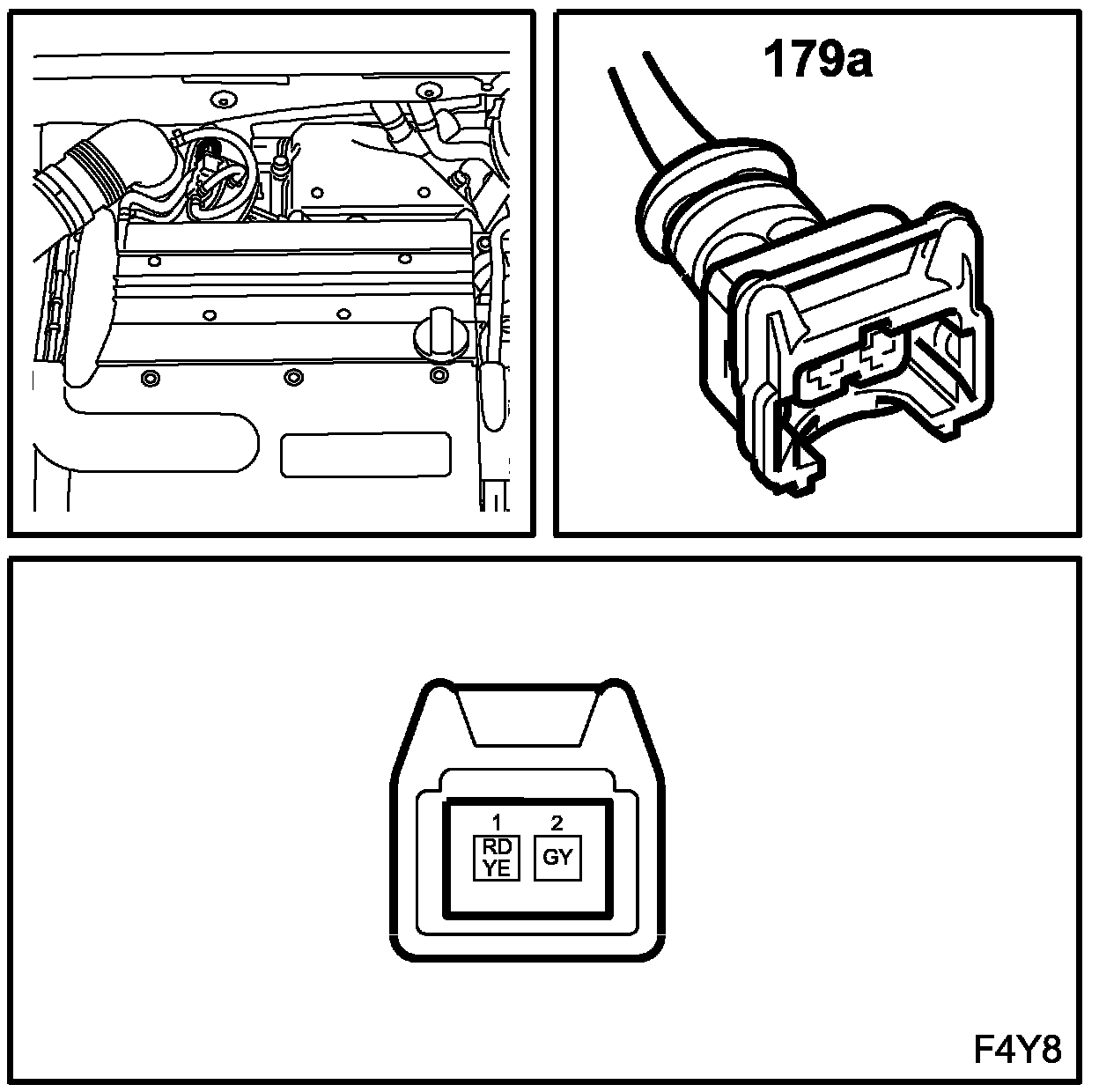 179a

1 2
RD YE GY

F4Y8