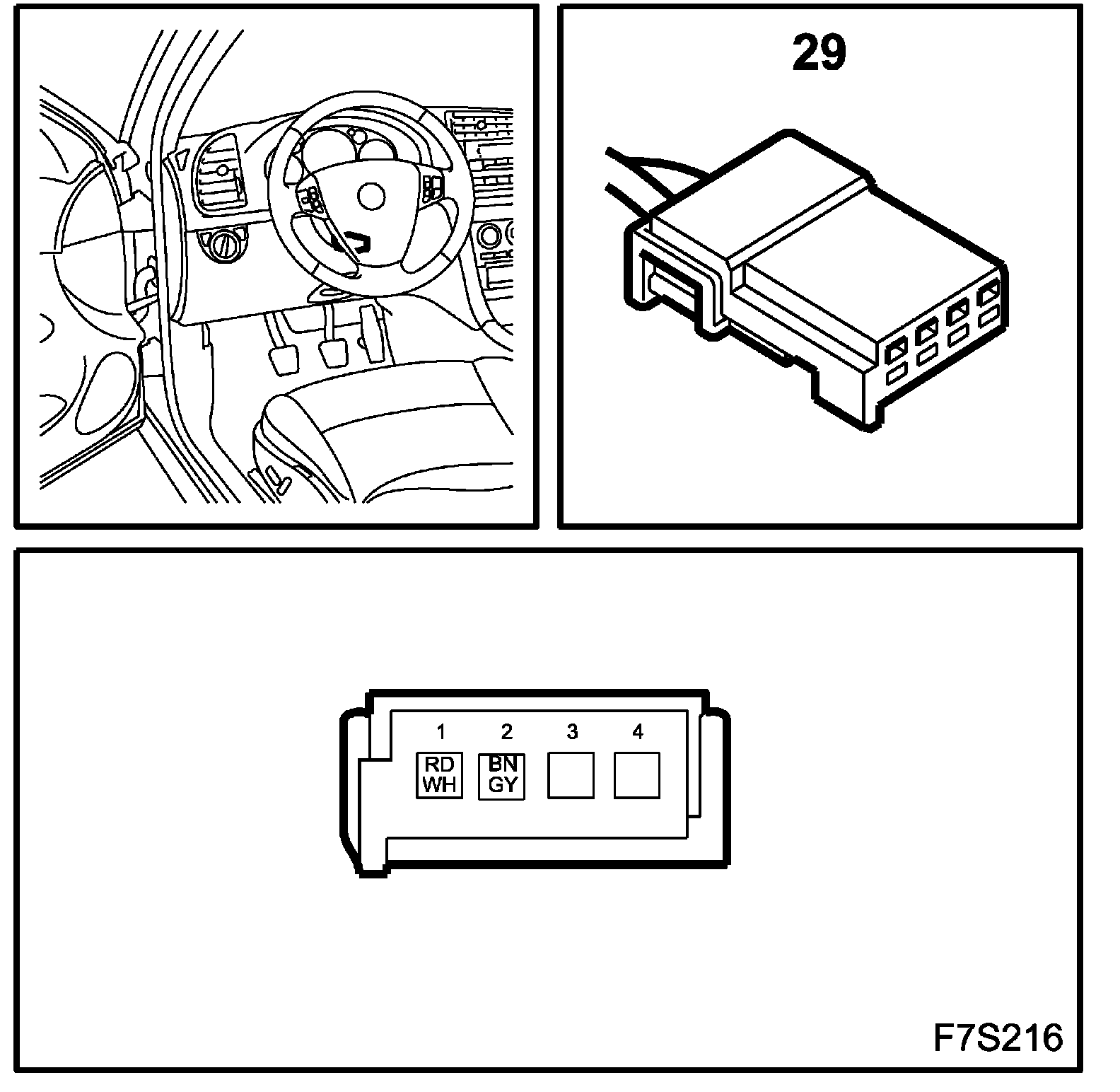 29

1 2 3 4

RD
WH

BN
GY

F7S216