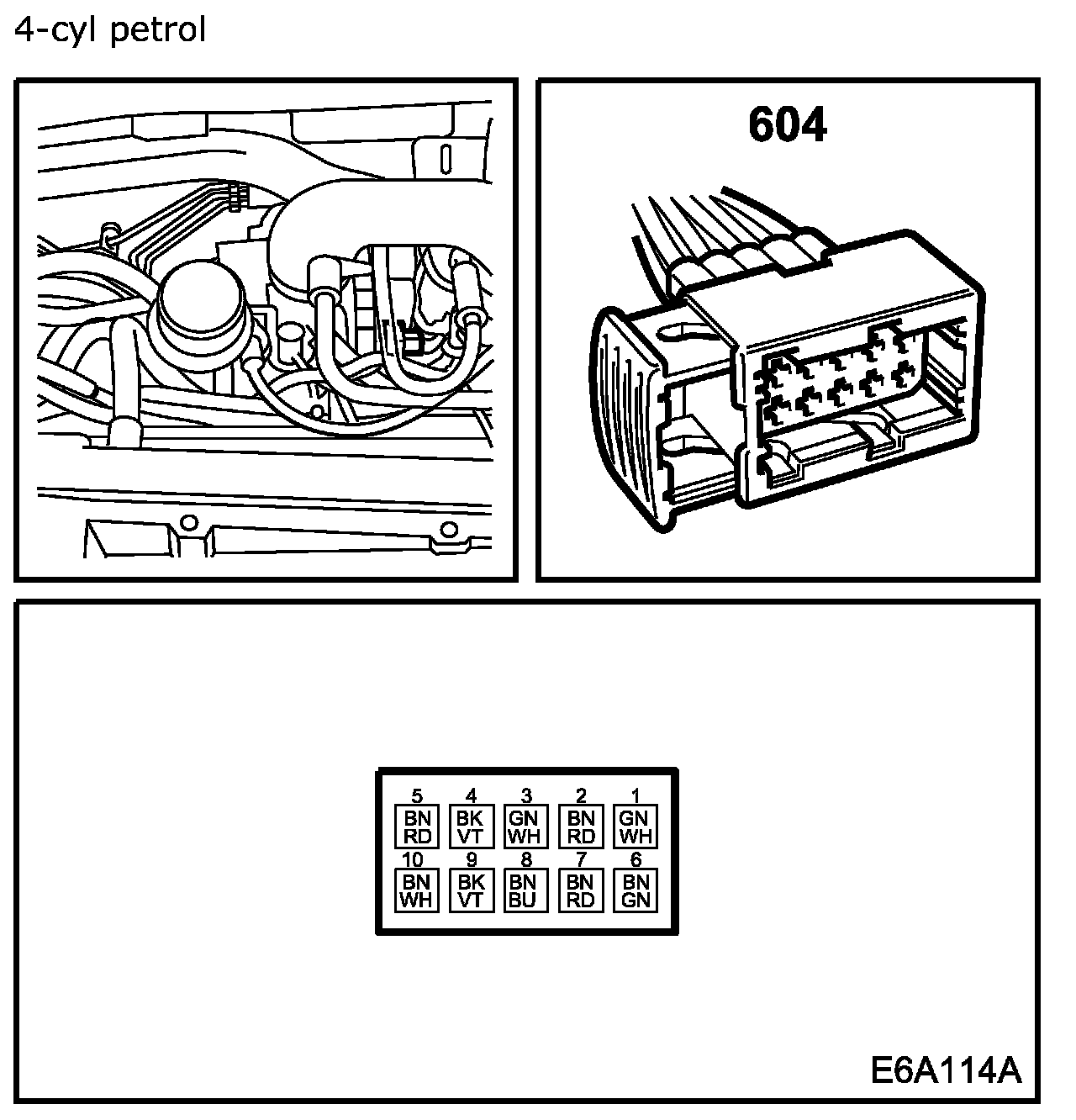 4-cyl petrol

604

| 5 | 4 | 3 | 2 | 1 |
|---|---|---|---|---|
| BN RD | BK VT | GN WH | BN RD | GN WH |
| 10 | 9 | 8 | 7 | 6 |
| BN WH | BK VT | BN BU | BN RD | BN GN |

E6A114A