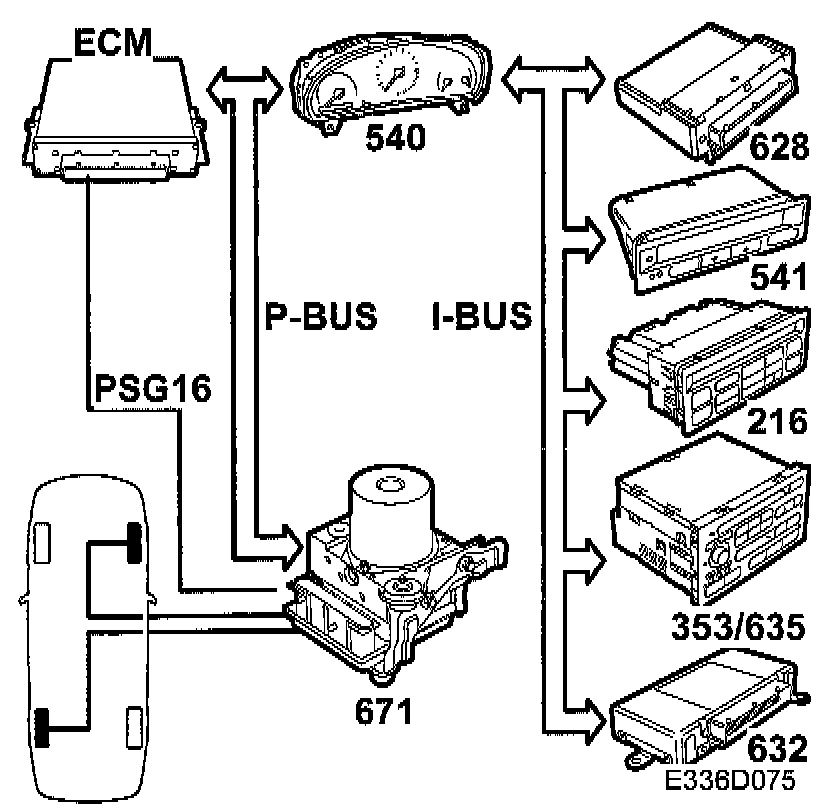 ECM

540

628

541

P-BUS

I-BUS

PSG16

216

353/635

671

632

E336D075