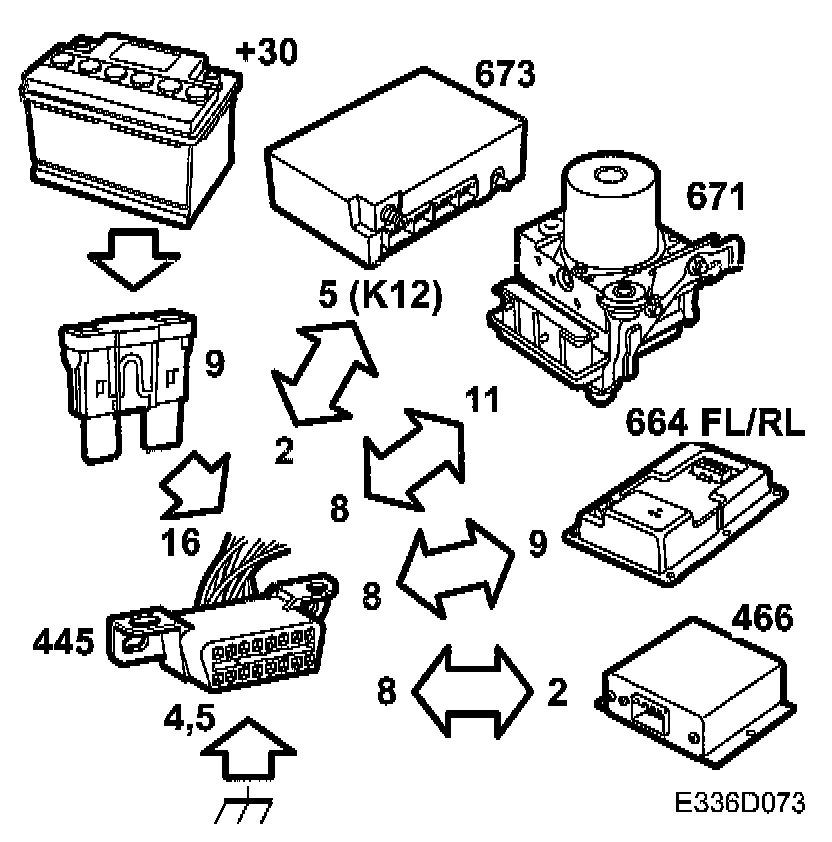 +30
673
671
5 (K12)
9
2
11
664 FL/RL
8
16
9
8
445
466
8
2
4,5
E336D073