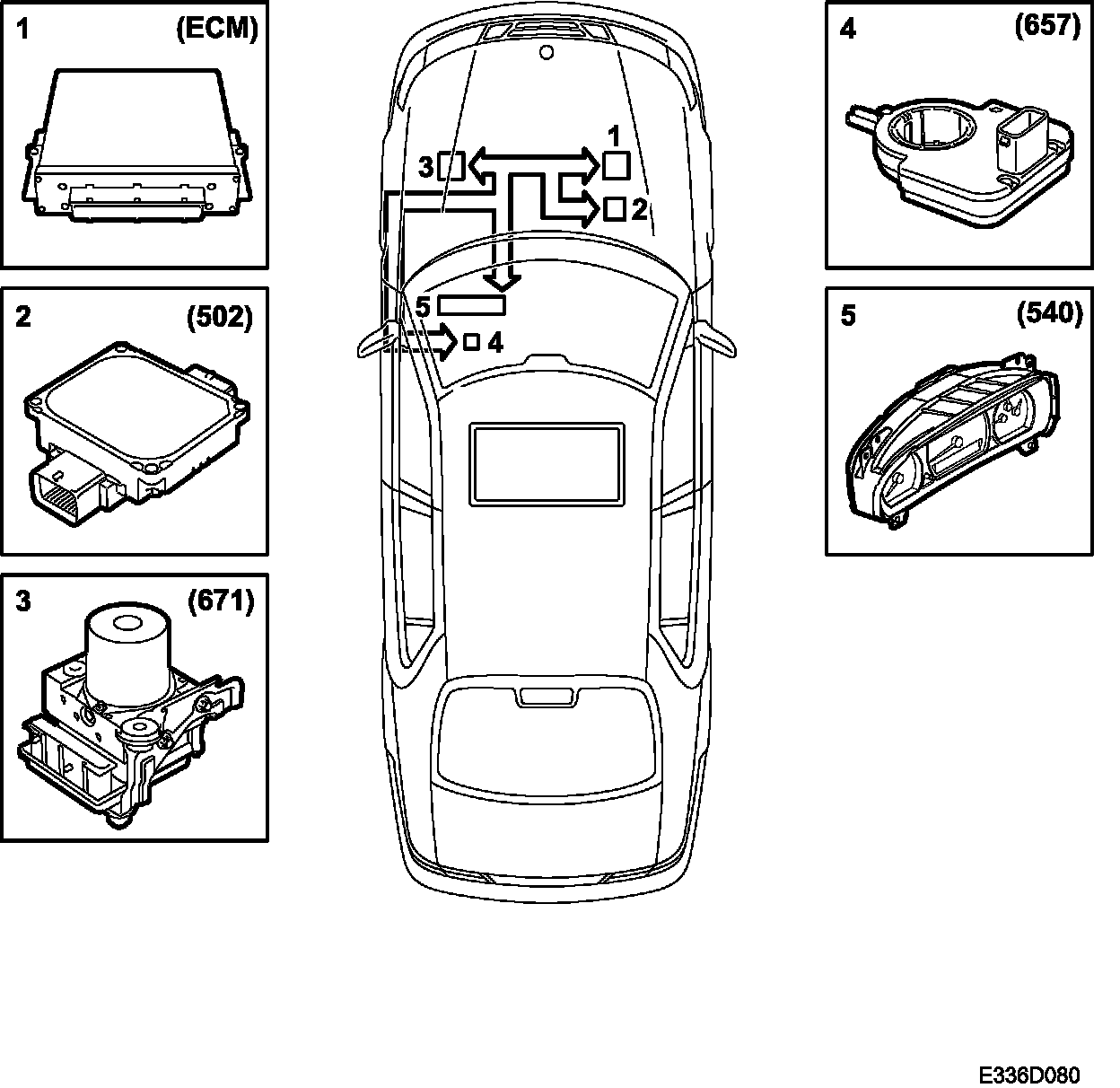 1 (ECM)

2 (502)

3 (671)

3

1

2

5

4

4 (657)

5 (540)

E336D080