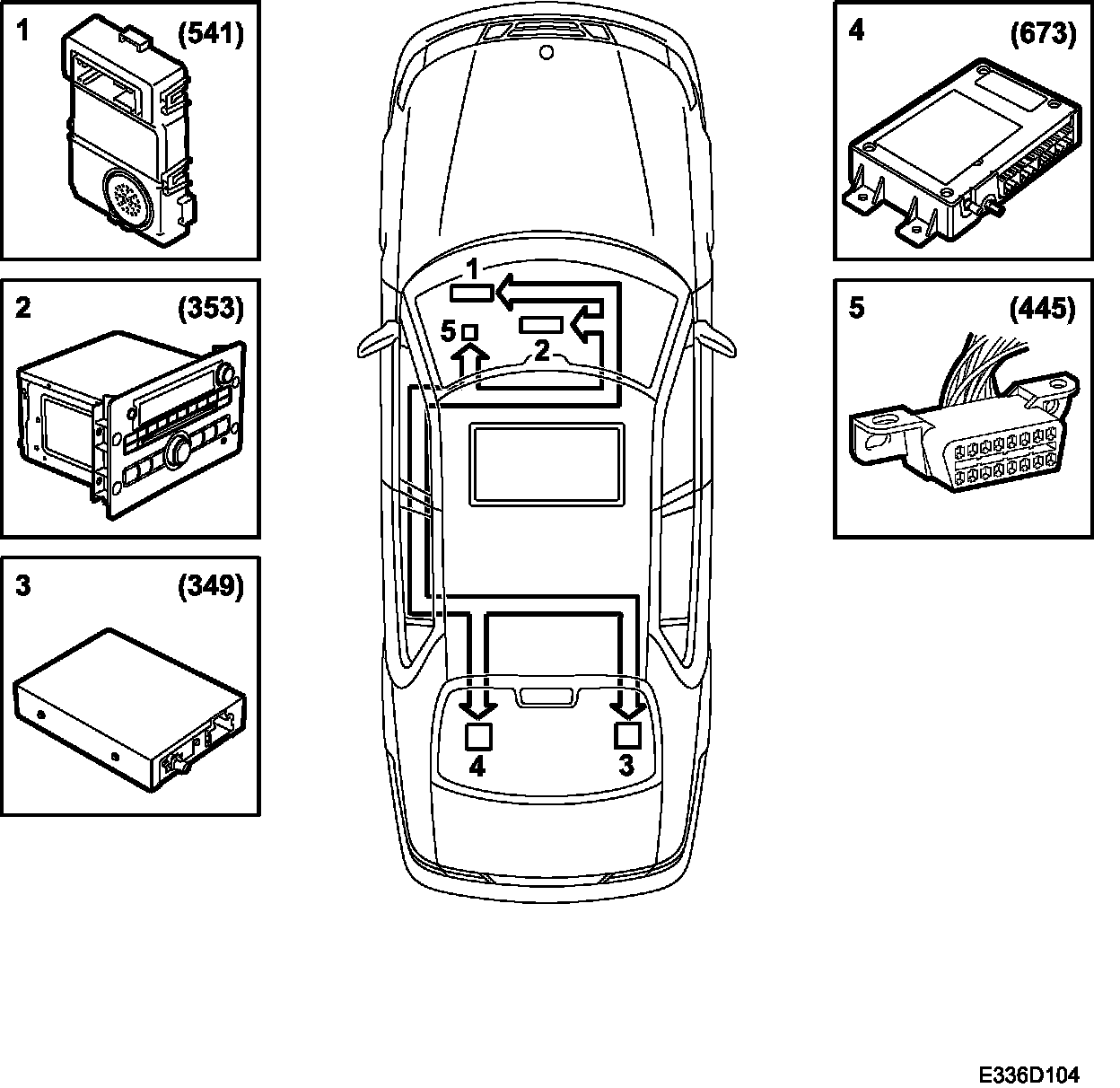 1 (541)

2 (353)

3 (349)

1
5
2

4
3

4 (673)

5 (445)

E336D104