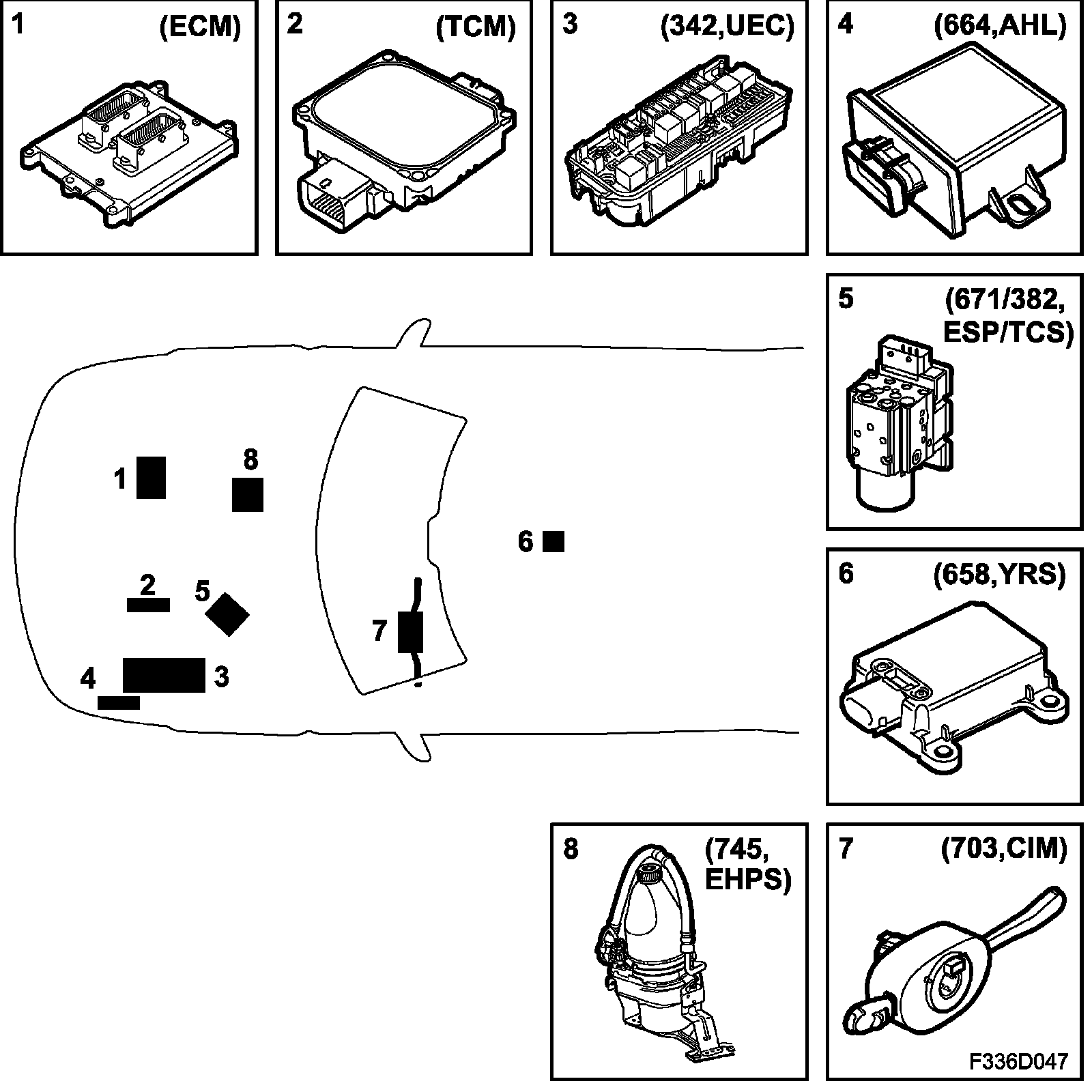 1 (ECM)

2 (TCM)

3 (342,UEC)

4 (664,AHL)

5 (671/382, ESP/TCS)

1

8

6

2

5

7

4

3

6 (658,YRS)

8 (745, EHPS)

7 (703,CIM)

F336D047