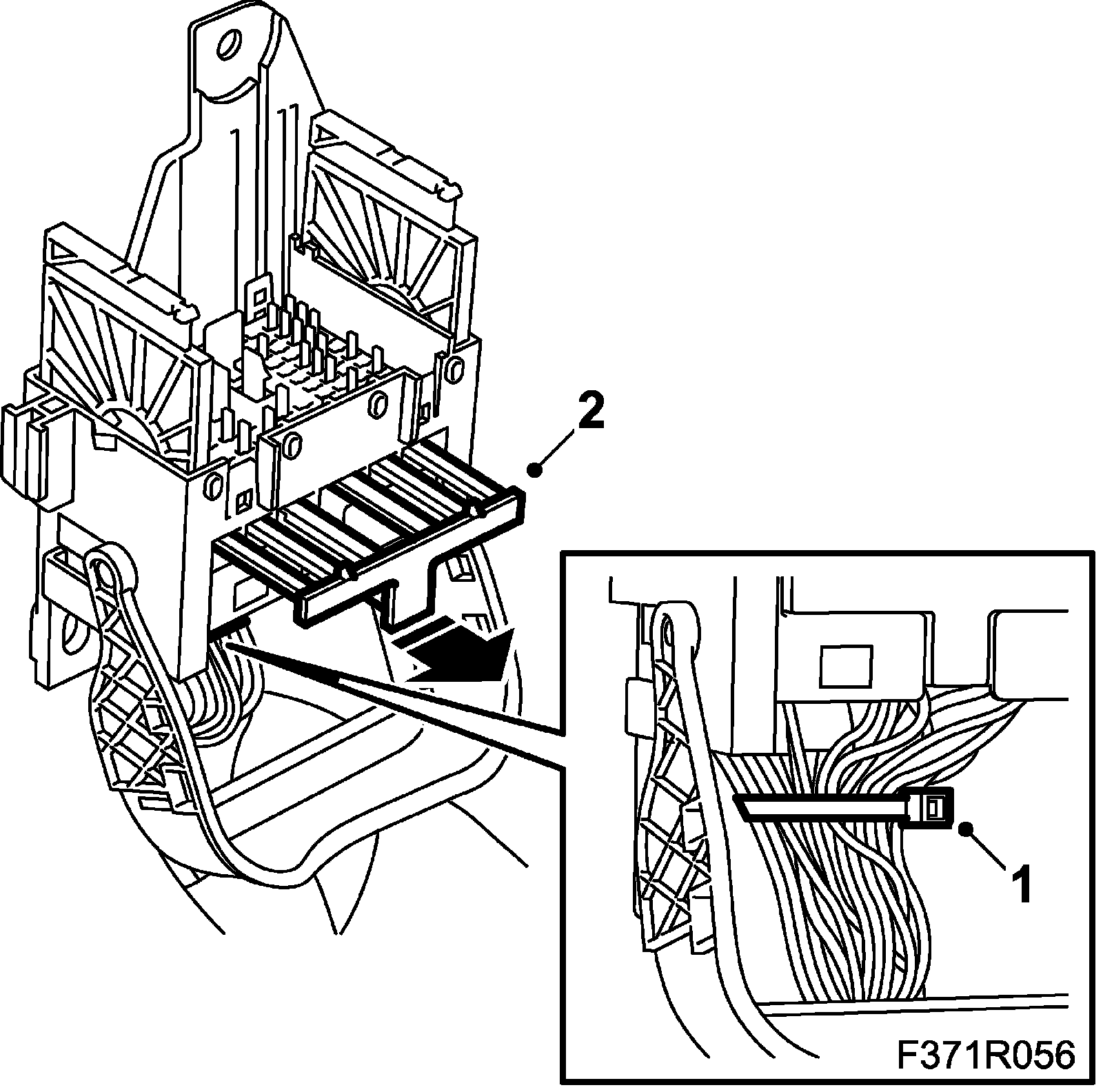 2
1
F371R056