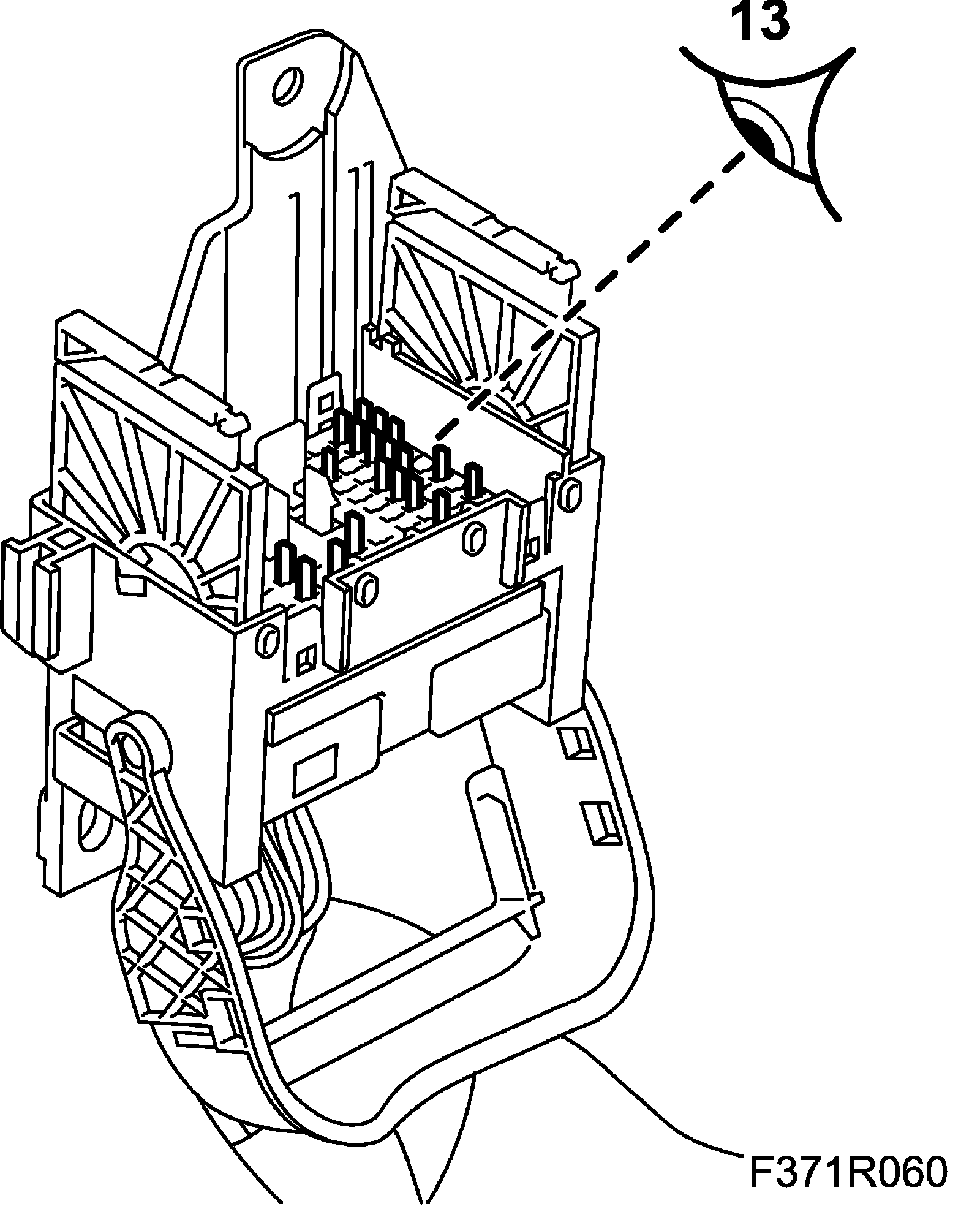 13

F371R060