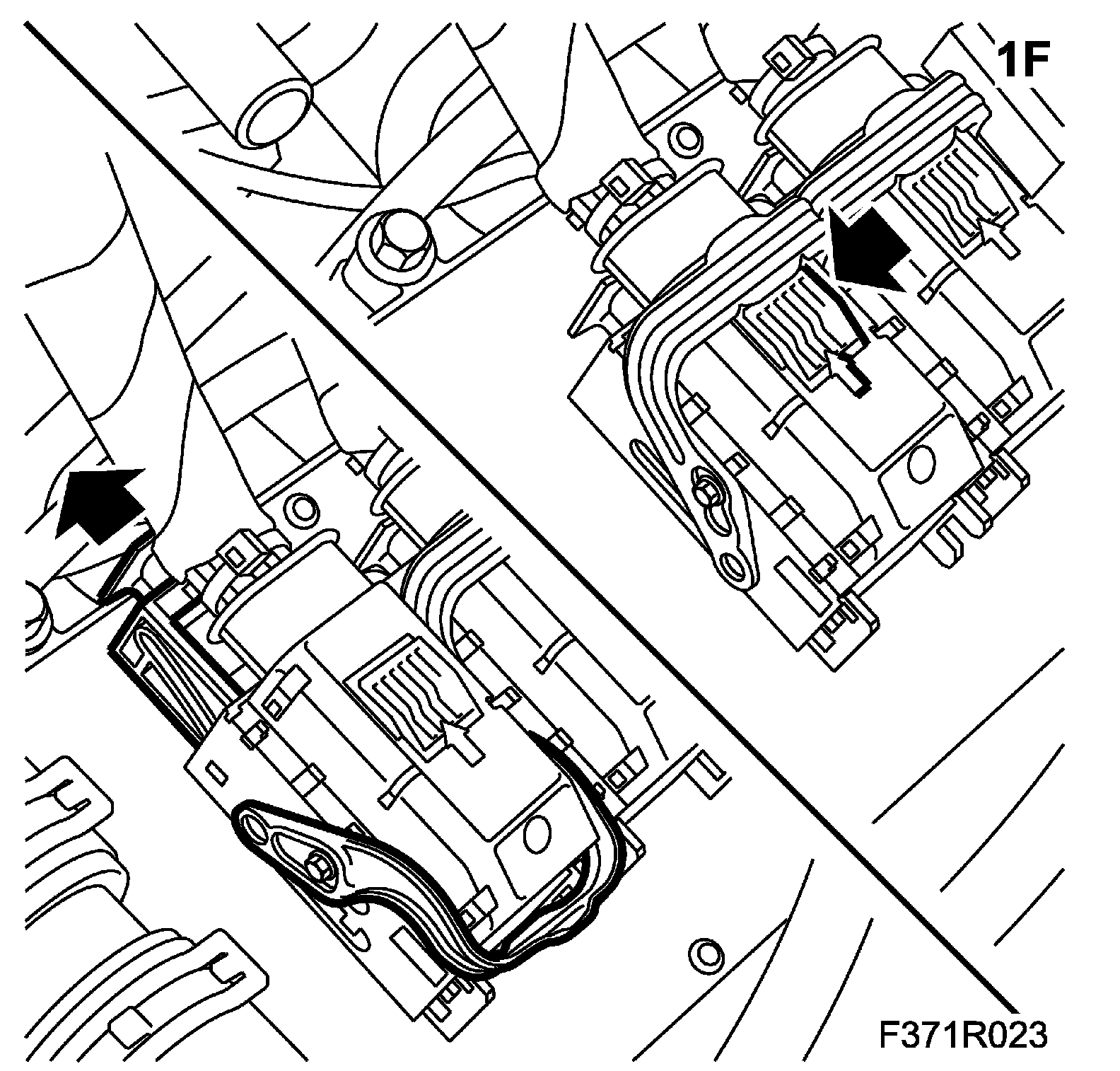 1F

F371R023