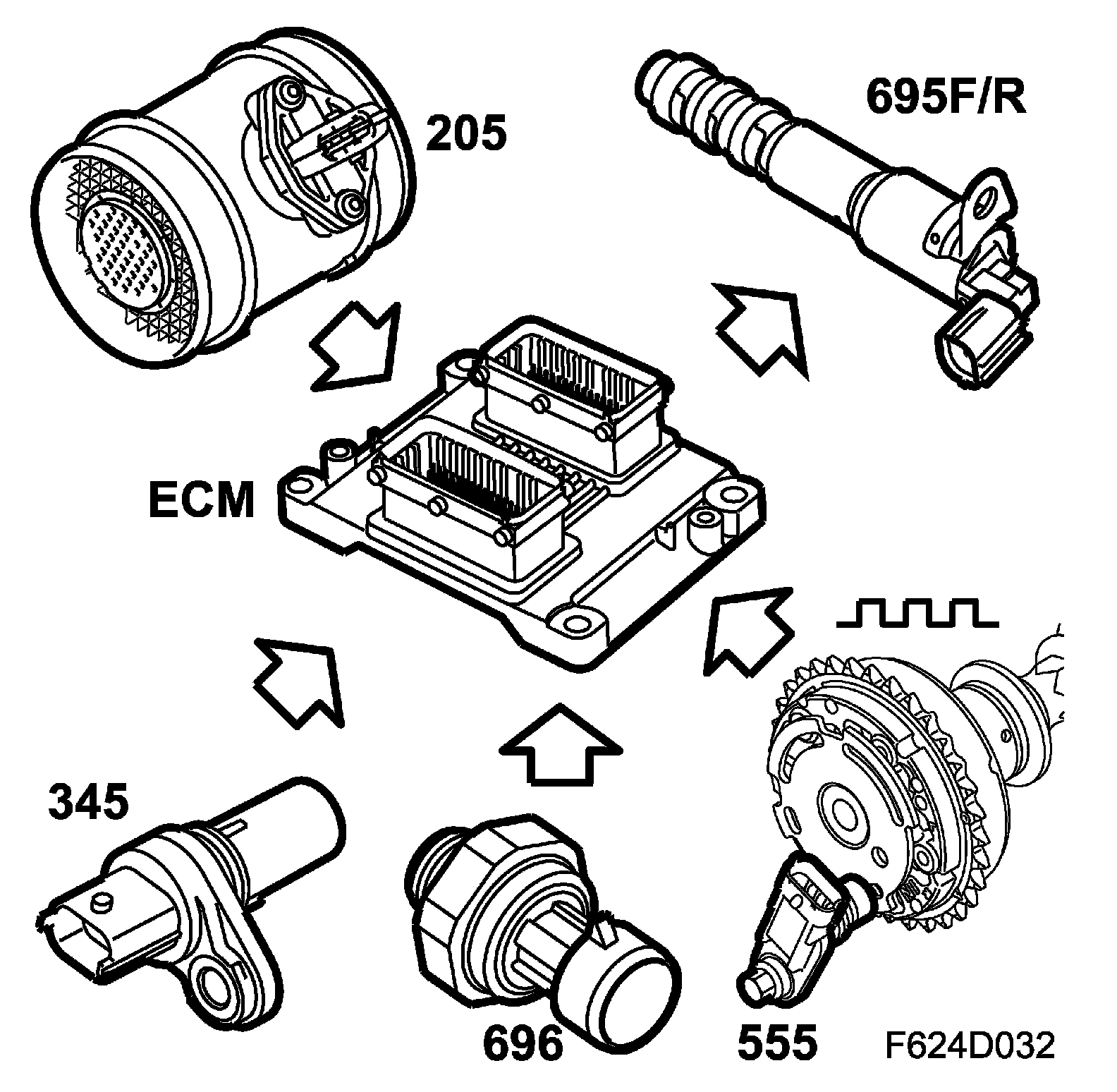 205

695F/R

ECM

345

696

555

F624D032