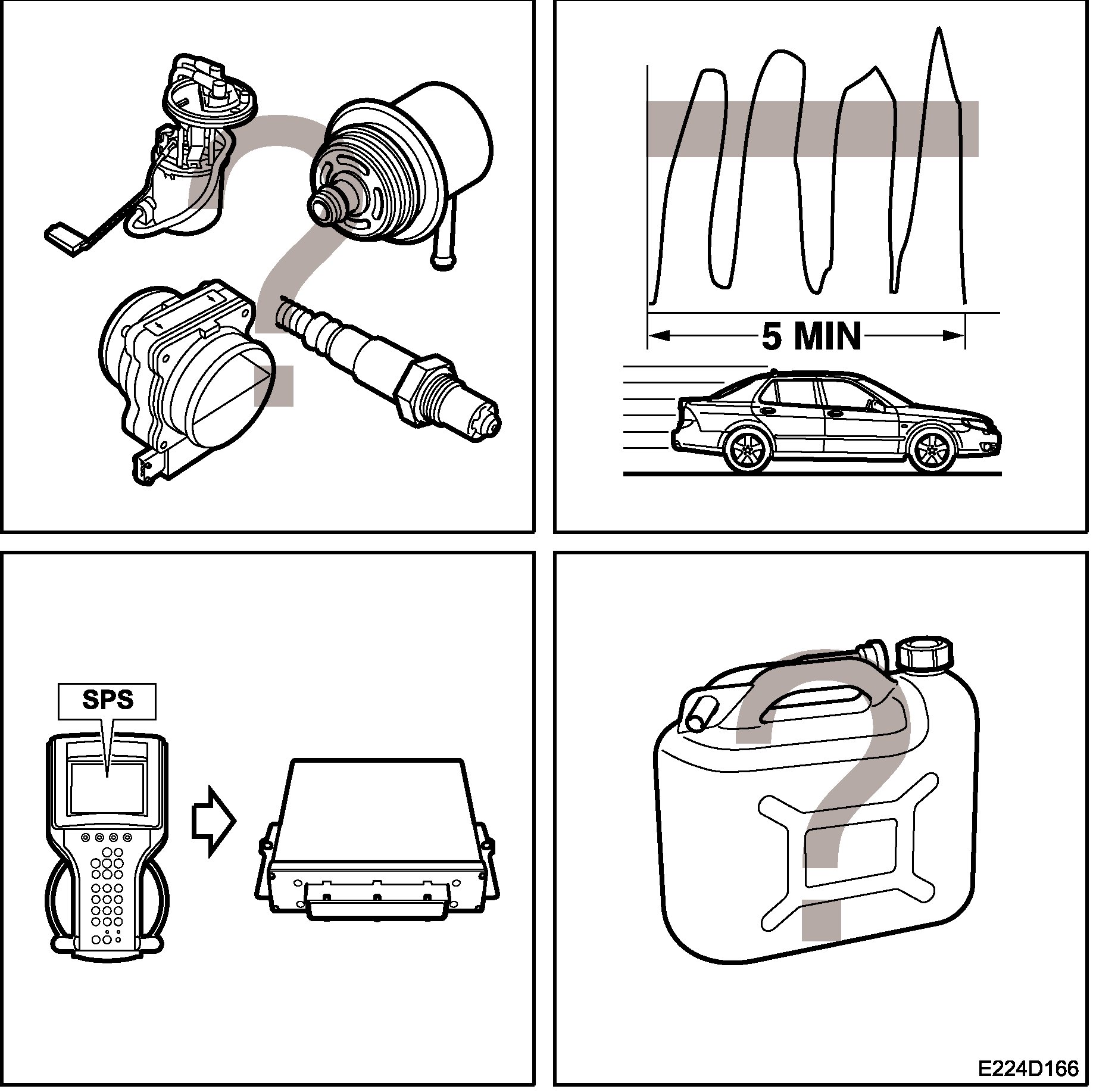 5 MIN

SPS

E224D166