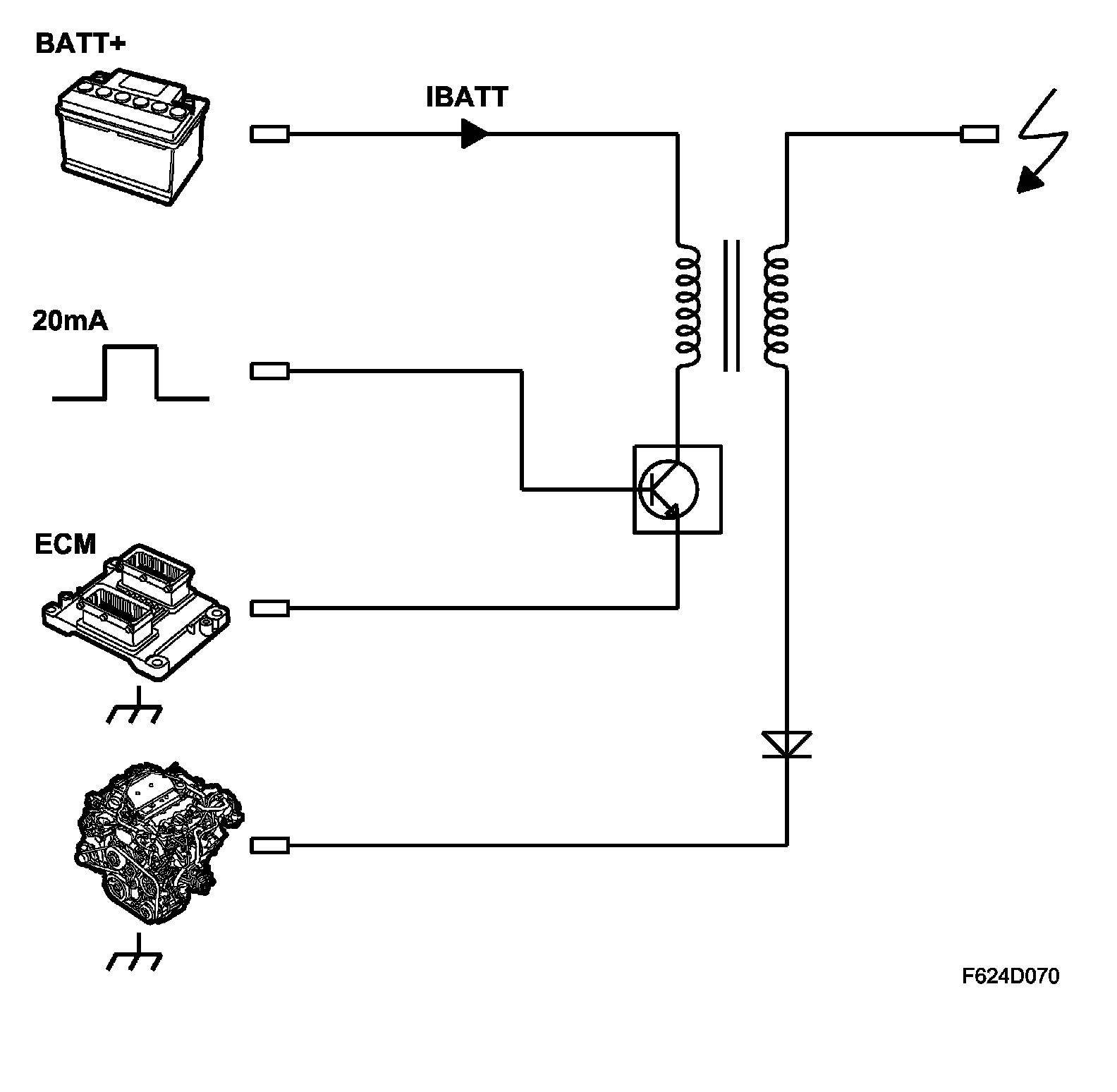 BATT+

IBATT

20mA

ECM

F624D070